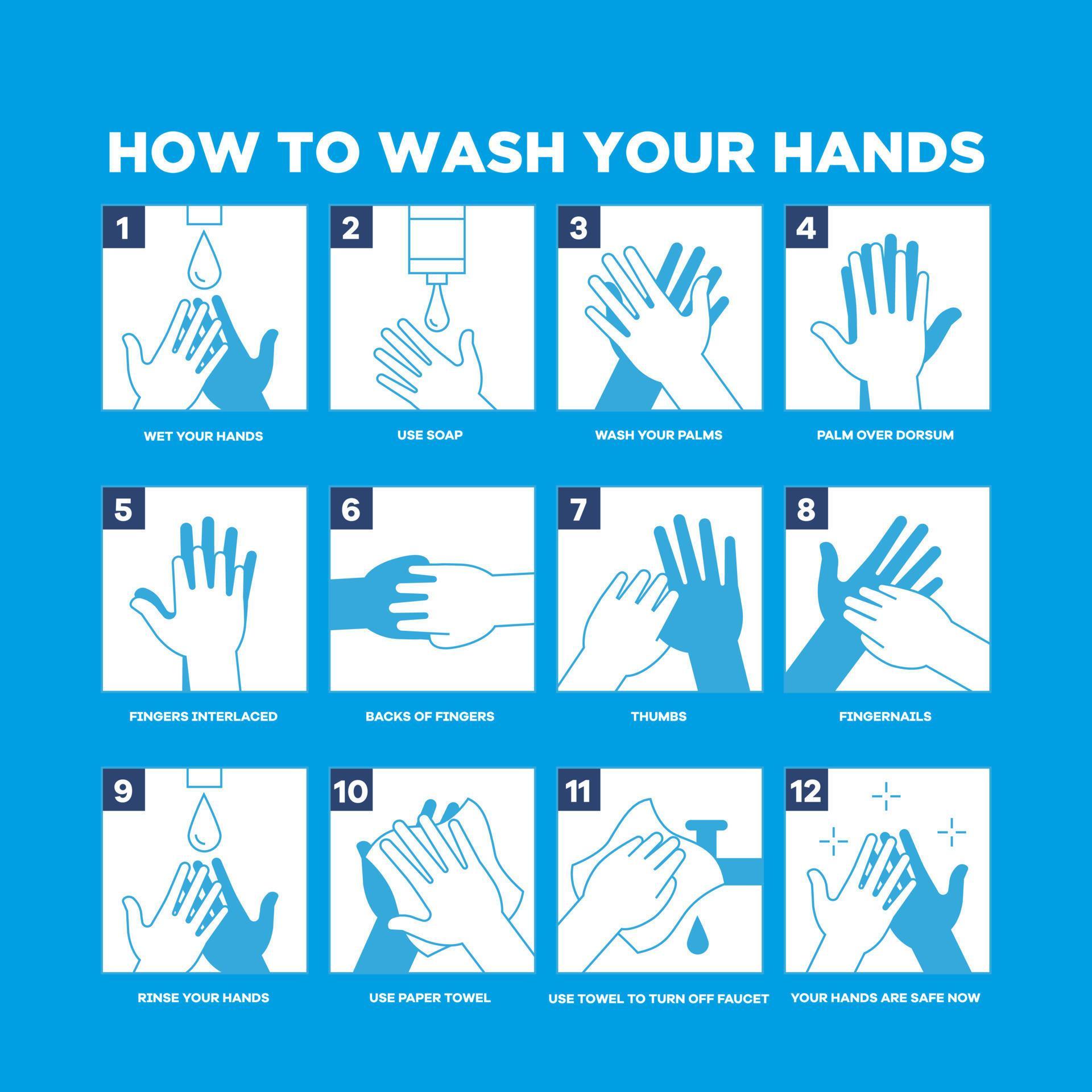 HOW TO WASH YOUR HANDS

1
WET YOUR HANDS

2
USE SOAP

3
WASH YOUR PALMS

4
PALM OVER DORSUM

5
FINGERS INTERLACED

6
BACKS OF FINGERS

7
THUMBS

8
FINGERNAILS

9
RINSE YOUR HANDS

10
USE PAPER TOWEL

11
USE TOWEL TO TURN OFF FAUCET

12
YOUR HANDS ARE SAFE NOW