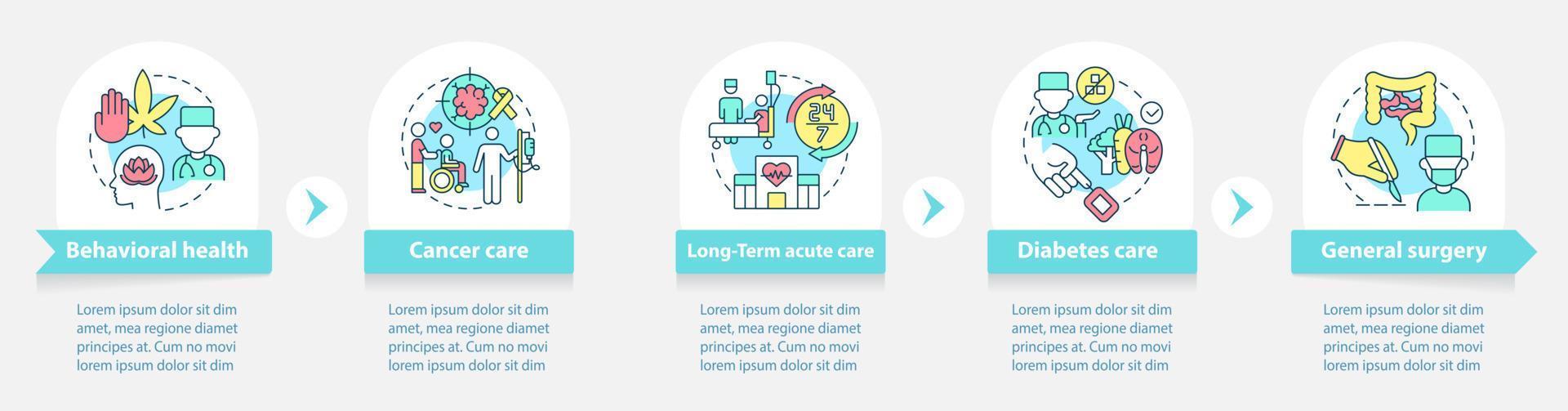 24
7

Behavioral health

Lorem ipsum dolor sit dim amet, mea regione diamet principes at. Cum no movi lorem ipsum dolor sit dim

Cancer care

Lorem ipsum dolor sit dim amet, mea regione diamet principes at. Cum no movi lorem ipsum dolor sit dim

Long-Term acute care

Lorem ipsum dolor sit dim amet, mea regione diamet principes at. Cum no movi lorem ipsum dolor sit dim

Diabetes care

Lorem ipsum dolor sit dim amet, mea regione diamet principes at. Cum no movi lorem ipsum dolor sit dim

General surgery

Lorem ipsum dolor sit dim amet, mea regione diamet principes at. Cum no movi lorem ipsum dolor sit dim