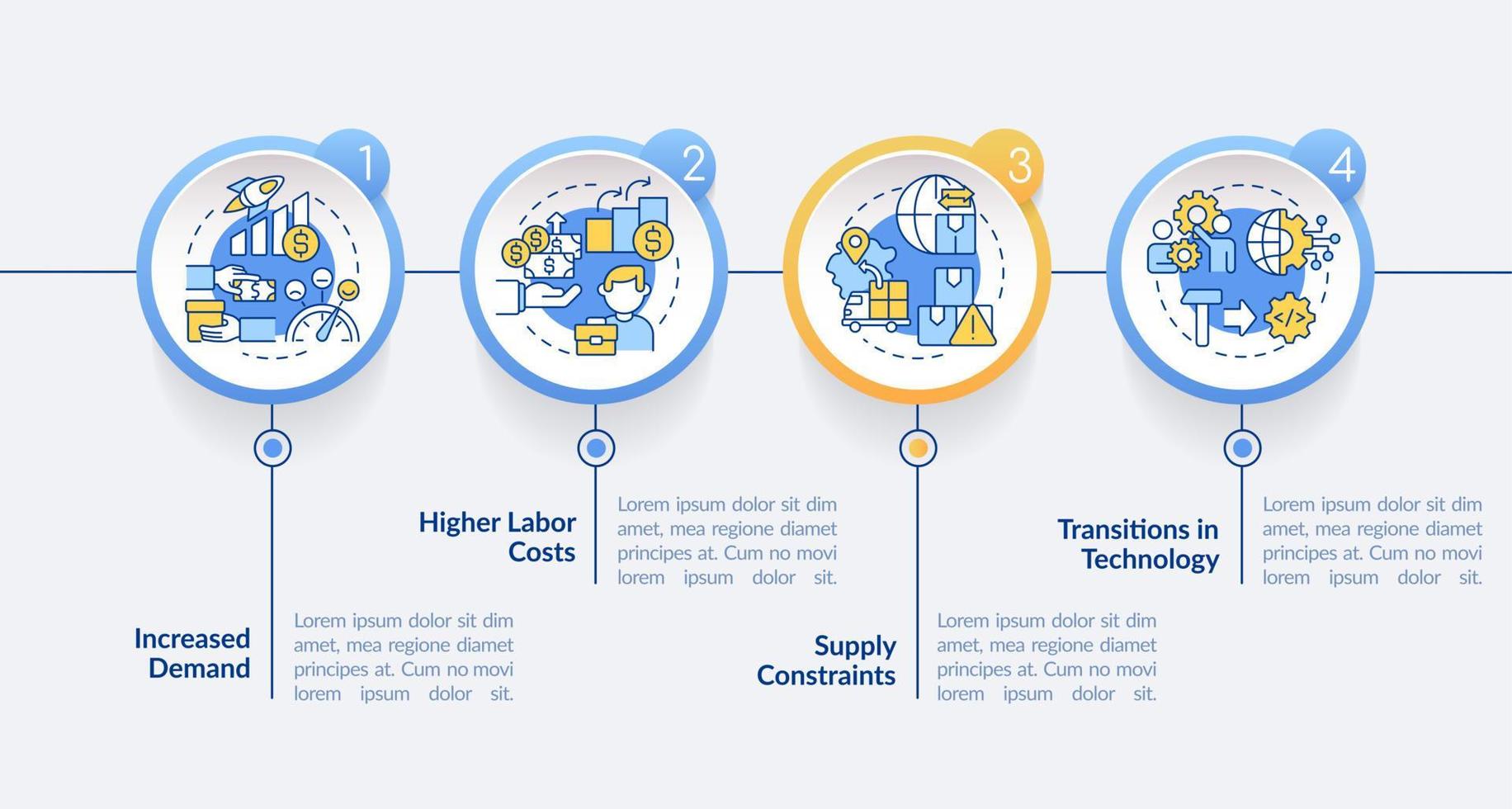 1

Increased Demand

Lorem ipsum dolor sit dim amet, mea regione diamet principes at. Cum no movi lorem ipsum dolor sit.

2

Higher Labor Costs

Lorem ipsum dolor sit dim amet, mea regione diamet principes at. Cum no movi lorem ipsum dolor sit.

3

Supply Constraints

Lorem ipsum dolor sit dim amet, mea regione diamet principes at. Cum no movi lorem ipsum dolor sit.

4

Transitions in Technology

Lorem ipsum dolor sit dim amet, mea regione diamet principes at. Cum no movi lorem ipsum dolor sit.