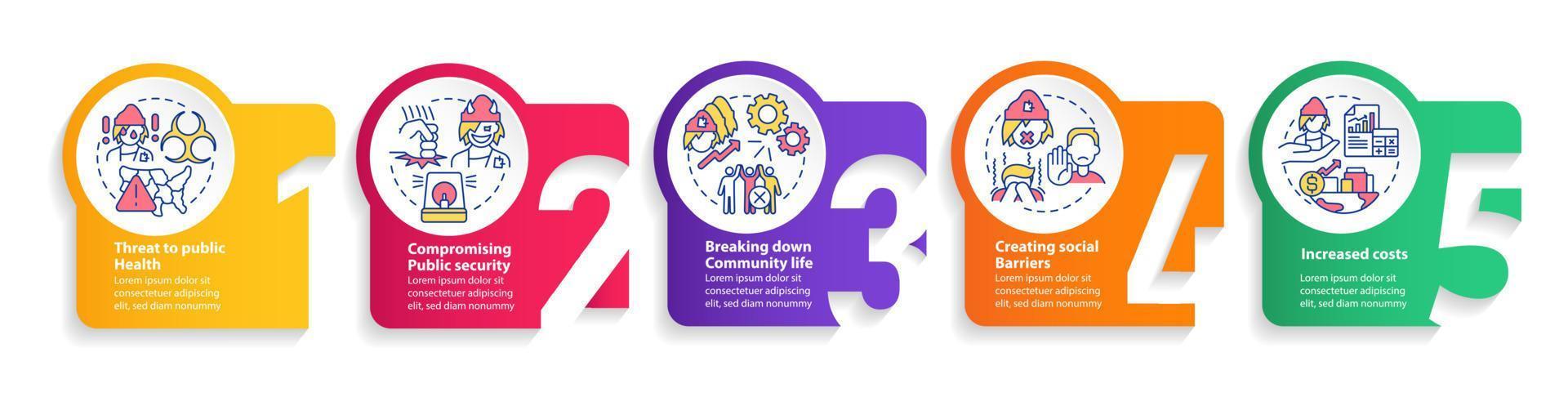 1

Threat to public Health

Lorem ipsum dolor sit consectetuer adipiscing elit, sed diam nonummy

2

Compromising Public security

Lorem ipsum dolor sit consectetuer adipiscing elit, sed diam nonummy

3

Breaking down Community life

Lorem ipsum dolor sit consectetuer adipiscing elit, sed diam nonummy

4

Creating social Barriers

Lorem ipsum dolor sit consectetuer adipiscing elit, sed diam nonummy

5

Increased costs

Lorem ipsum dolor sit consectetuer adipiscing elit, sed diam nonummy