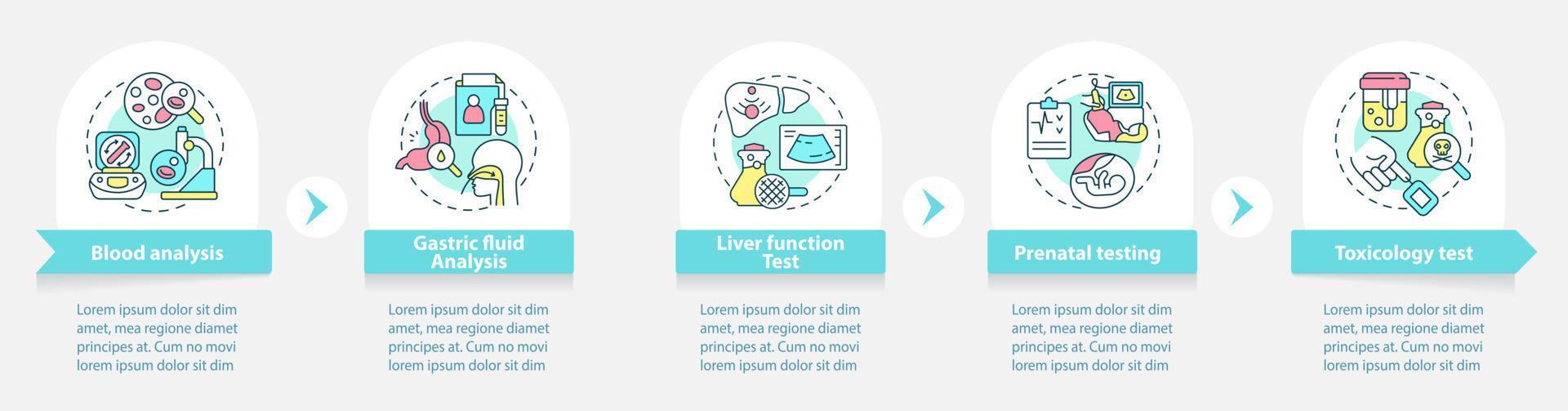 Blood analysis

Lorem ipsum dolor sit dim amet, mea regione diamet principes at. Cum no movi lorem ipsum dolor sit dim

Gastric fluid Analysis

Lorem ipsum dolor sit dim amet, mea regione diamet principes at. Cum no movi lorem ipsum dolor sit dim

Liver function Test

Lorem ipsum dolor sit dim amet, mea regione diamet principes at. Cum no movi lorem ipsum dolor sit dim

Prenatal testing

Lorem ipsum dolor sit dim amet, mea regione diamet principes at. Cum no movi lorem ipsum dolor sit dim

Toxicology test

Lorem ipsum dolor sit dim amet, mea regione diamet principes at. Cum no movi lorem ipsum dolor sit dim