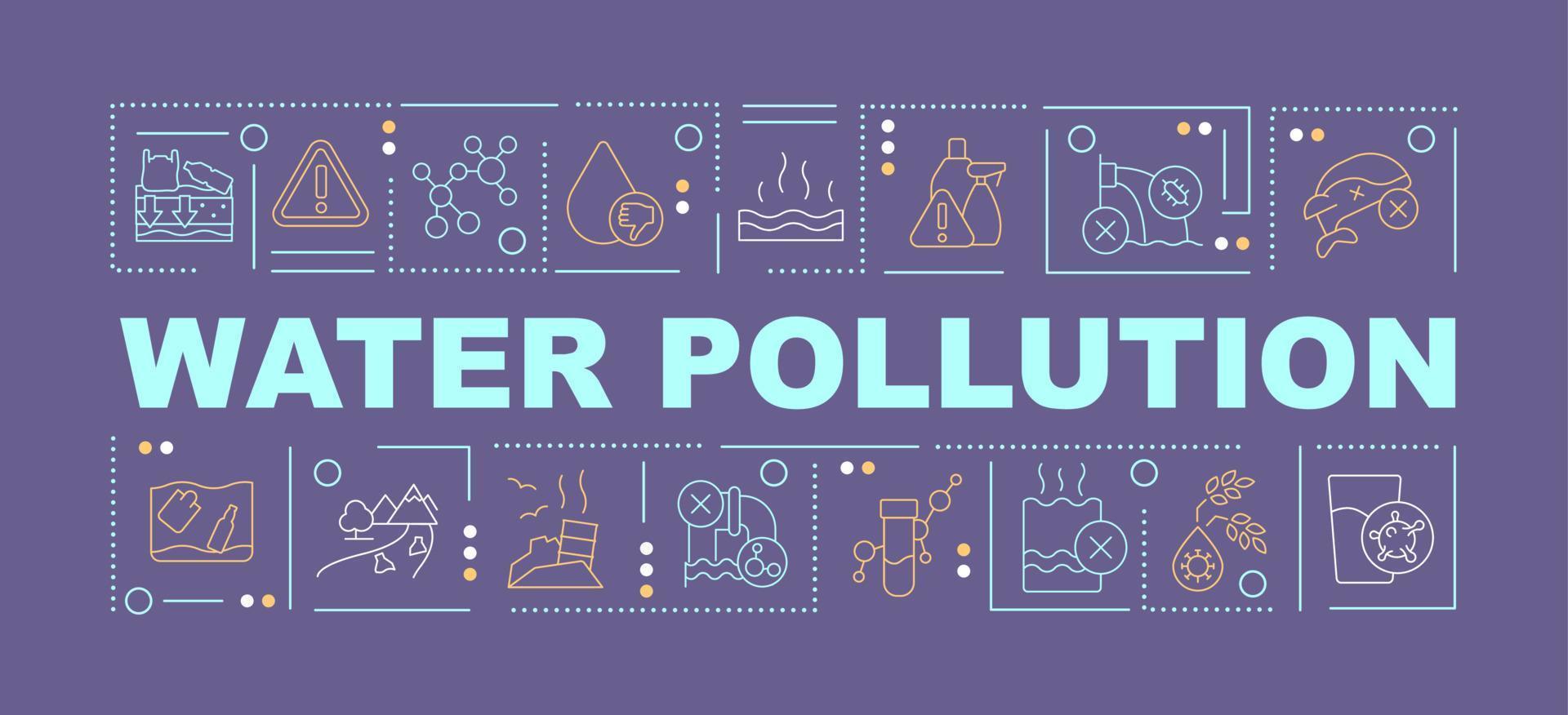 WATER POLLUTION