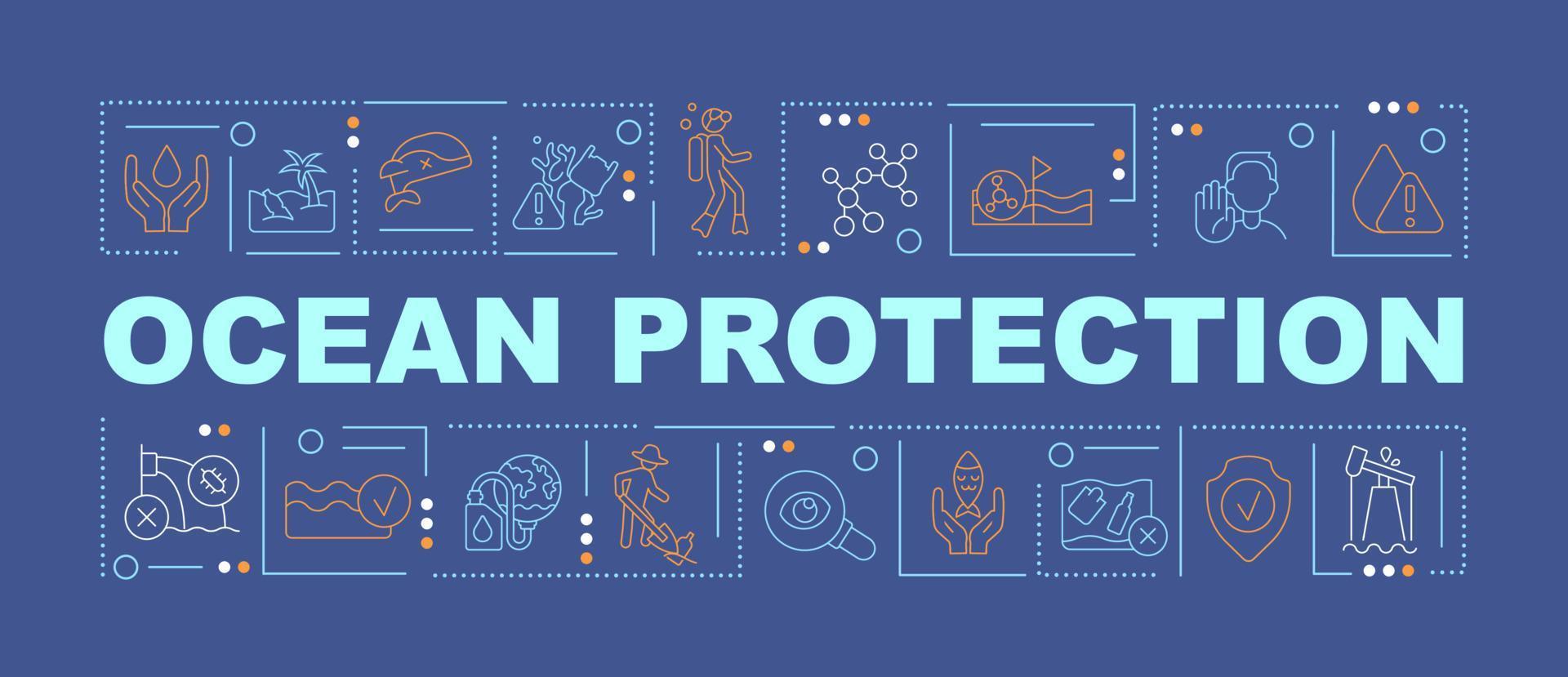 OCEAN PROTECTION