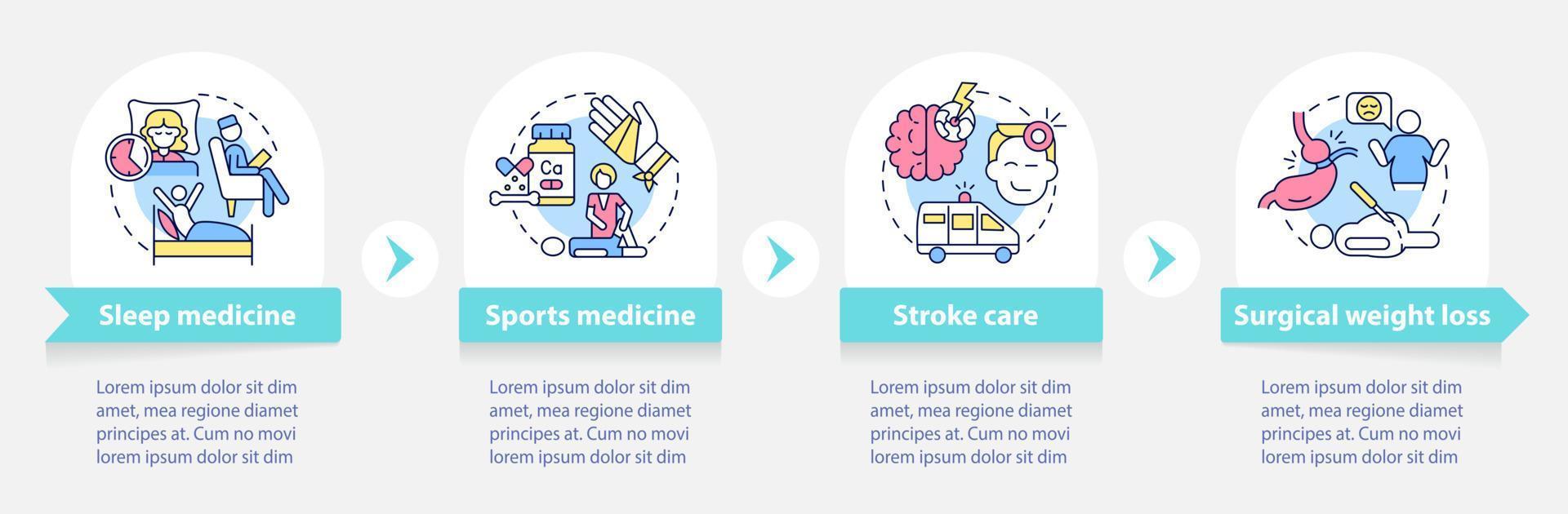 Ca

Sleep medicine

Lorem ipsum dolor sit dim amet, mea regione diamet principes at. Cum no movi lorem ipsum dolor sit dim

Sports medicine

Lorem ipsum dolor sit dim amet, mea regione diamet principes at. Cum no movi lorem ipsum dolor sit dim

Stroke care

Lorem ipsum dolor sit dim amet, mea regione diamet principes at. Cum no movi lorem ipsum dolor sit dim

Surgical weight loss

Lorem ipsum dolor sit dim amet, mea regione diamet principes at. Cum no movi lorem ipsum dolor sit dim