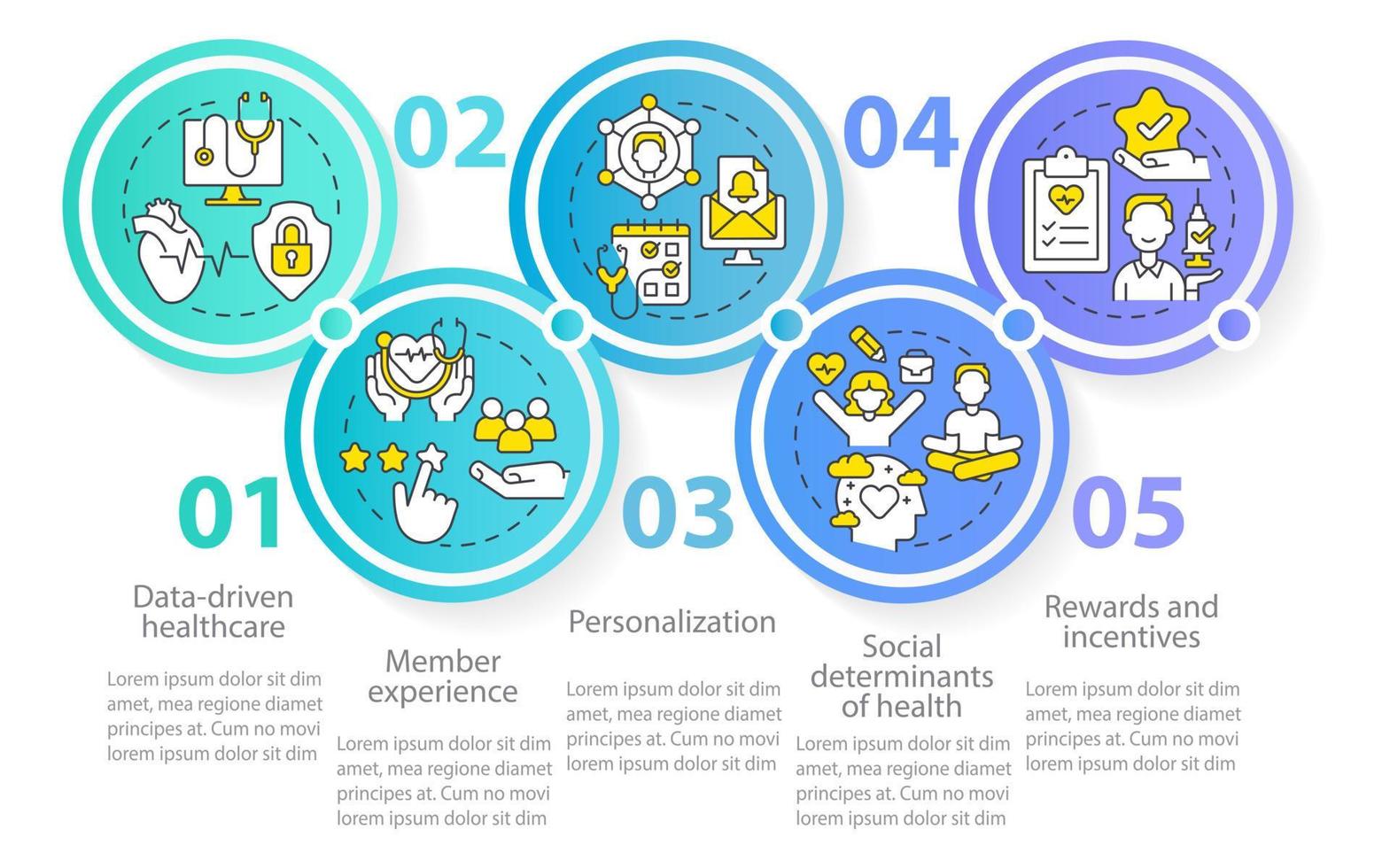 01

Data-driven healthcare

Lorem ipsum dolor sit dim amet, mea regione diamet principes at. Cum no movi lorem ipsum dolor sit dim

02

Member experience

Lorem ipsum dolor sit dim amet, mea regione diamet principes at. Cum no movi lorem ipsum dolor sit dim

03

Personalization

Lorem ipsum dolor sit dim amet, mea regione diamet principes at. Cum no movi lorem ipsum dolor sit dim

04

Social determinants of health

Lorem ipsum dolor sit dim amet, mea regione diamet principes at. Cum no movi lorem ipsum dolor sit dim

05

Rewards and incentives

Lorem ipsum dolor sit dim amet, mea regione diamet principes at. Cum no movi lorem ipsum dolor sit dim