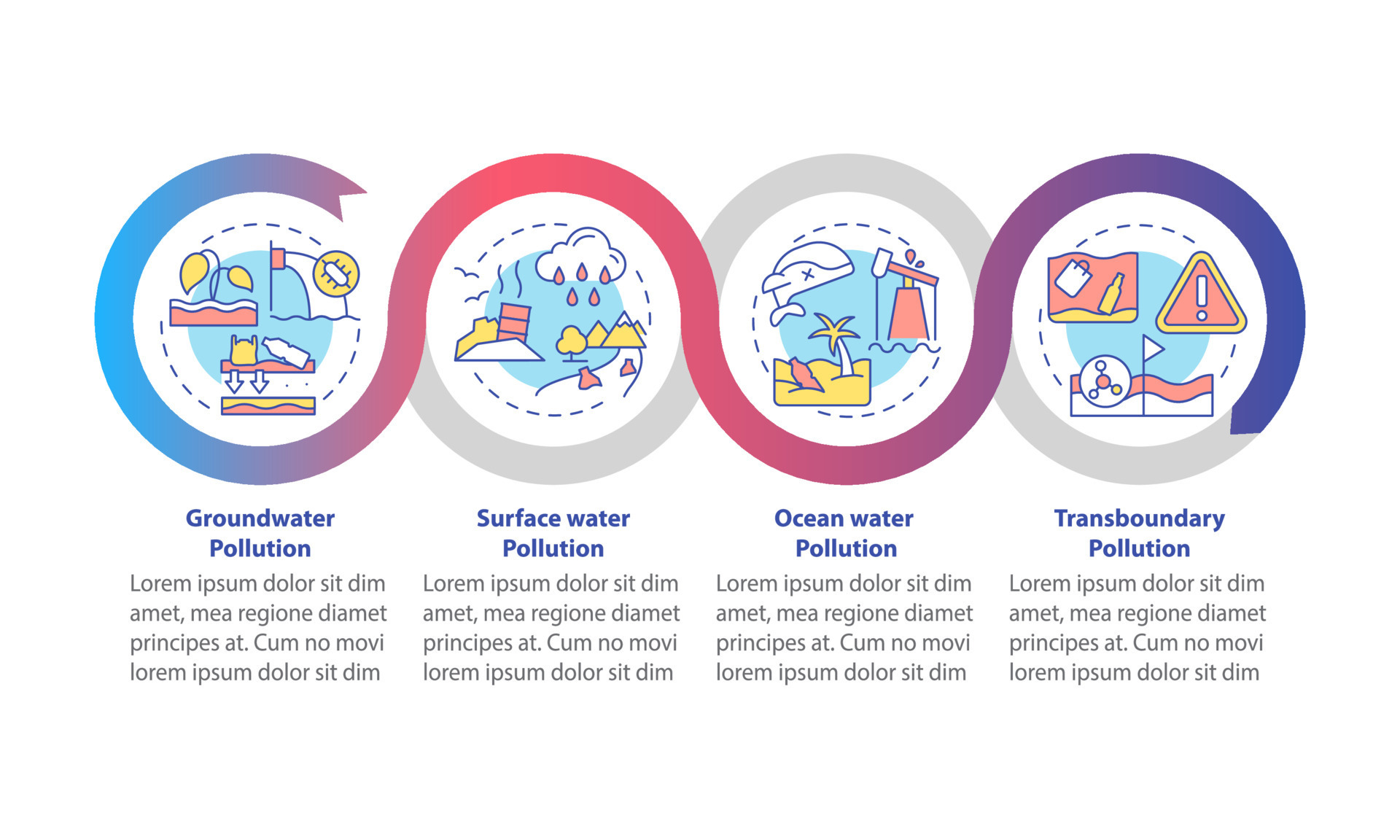 Groundwater Pollution

Lorem ipsum dolor sit dim amet, mea regione diamet principes at. Cum no movi lorem ipsum dolor sit dim

Surface water Pollution

Lorem ipsum dolor sit dim amet, mea regione diamet principes at. Cum no movi lorem ipsum dolor sit dim

Ocean water Pollution

Lorem ipsum dolor sit dim amet, mea regione diamet principes at. Cum no movi lorem ipsum dolor sit dim

Transboundary Pollution

Lorem ipsum dolor sit dim amet, mea regione diamet principes at. Cum no movi lorem ipsum dolor sit dim