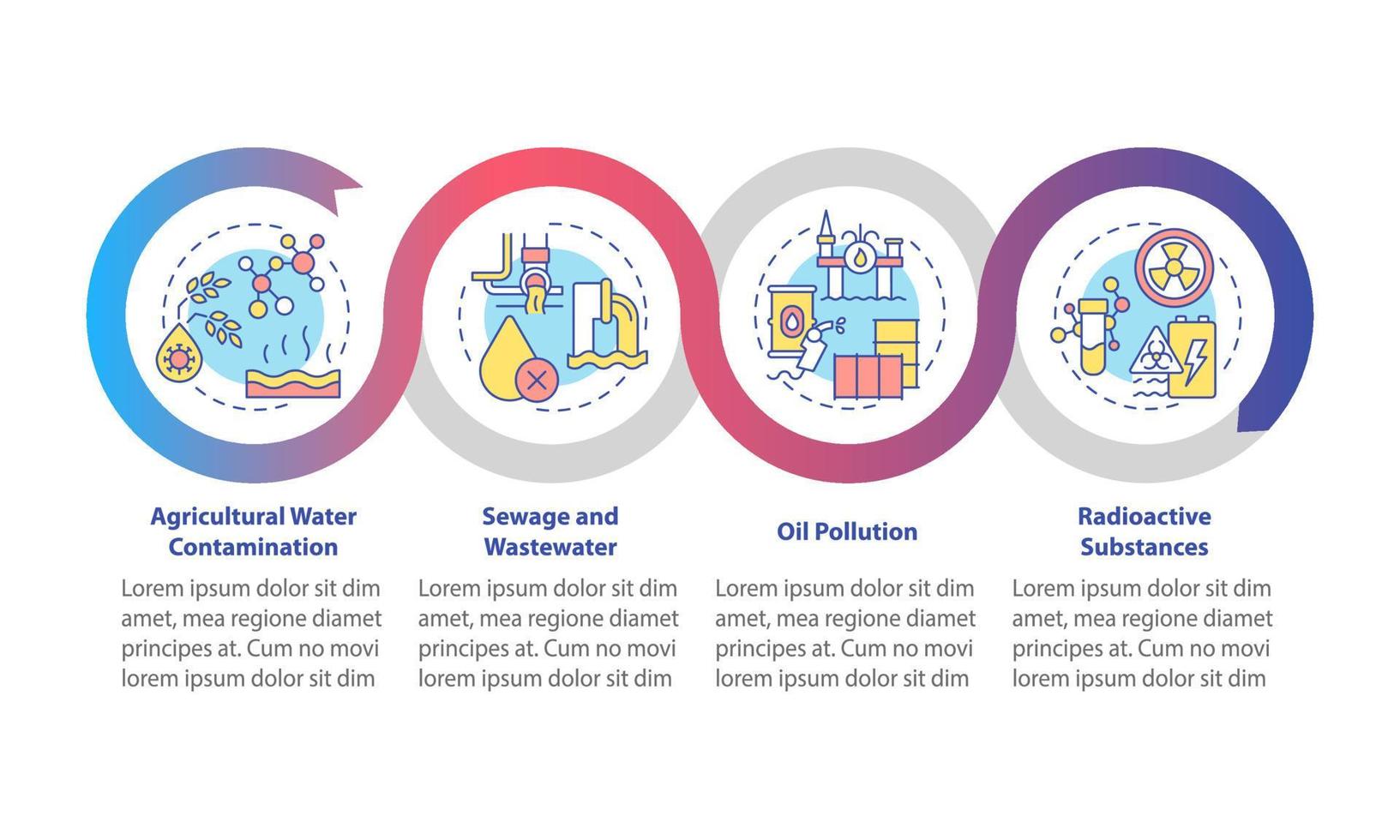 Agricultural Water Contamination

Lorem ipsum dolor sit dim amet, mea regione diamet principes at. Cum no movi lorem ipsum dolor sit dim

Sewage and Wastewater

Lorem ipsum dolor sit dim amet, mea regione diamet principes at. Cum no movi lorem ipsum dolor sit dim

Oil Pollution

Lorem ipsum dolor sit dim amet, mea regione diamet principes at. Cum no movi lorem ipsum dolor sit dim

Radioactive Substances

Lorem ipsum dolor sit dim amet, mea regione diamet principes at. Cum no movi lorem ipsum dolor sit dim