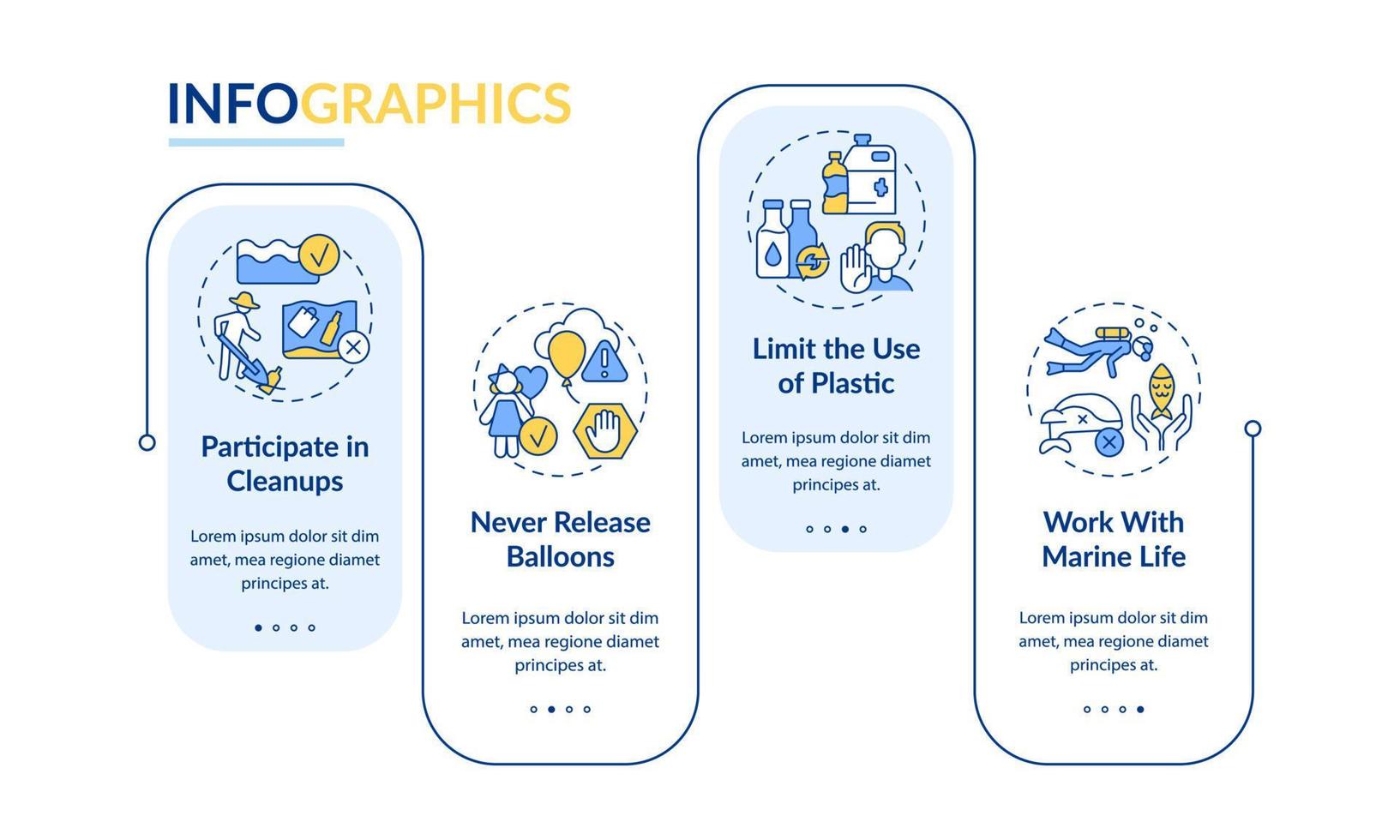 INFOGRAPHICS

Participate in Cleanups

Lorem ipsum dolor sit dim amet, mea regione diamet principes at.

Never Release Balloons

Lorem ipsum dolor sit dim amet, mea regione diamet principes at.

Limit the Use of Plastic

Lorem ipsum dolor sit dim amet, mea regione diamet principes at.

Work With Marine Life

Lorem ipsum dolor sit dim amet, mea regione diamet principes at.