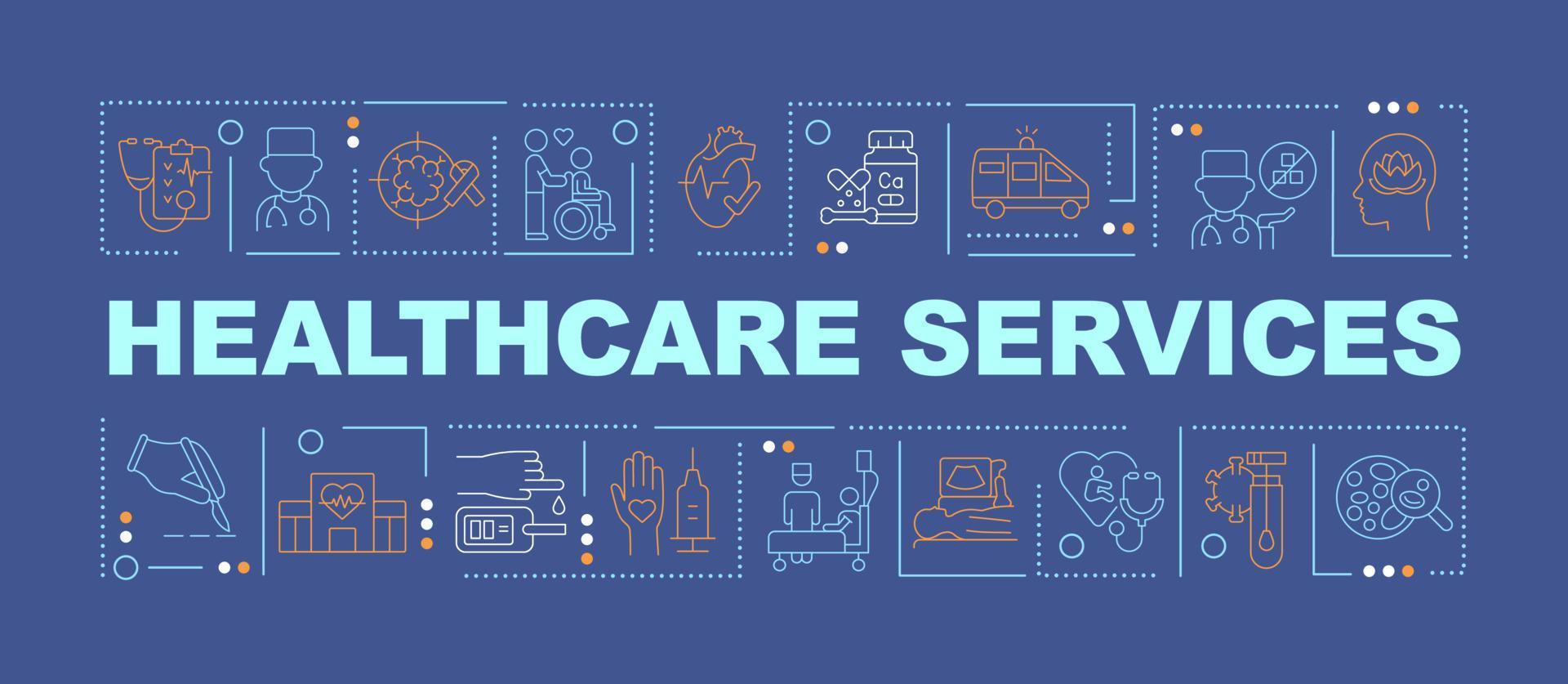 Ca

HEALTHCARE SERVICES