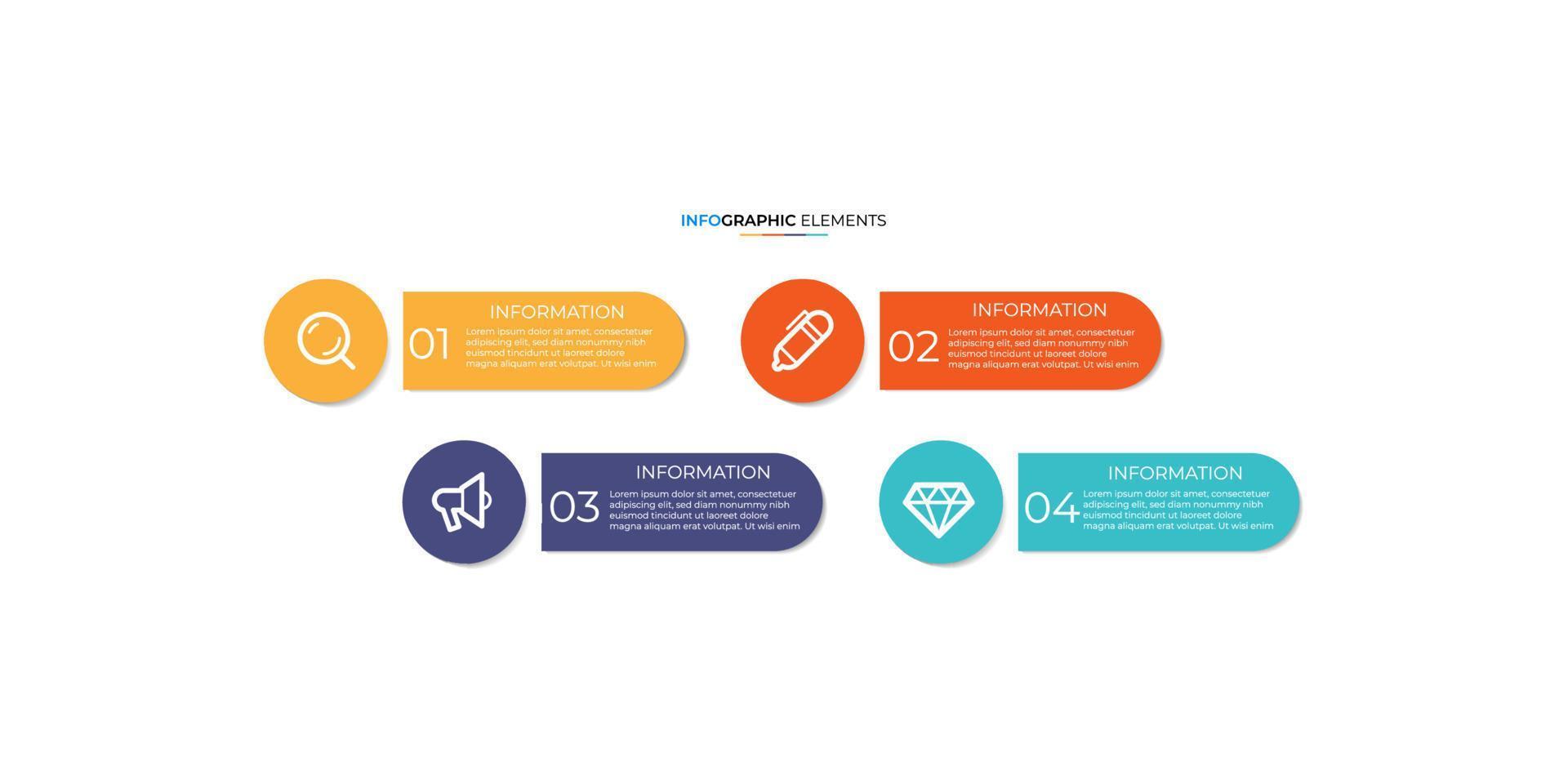 INFOGRAPHIC ELEMENTS

01
INFORMATION
Lorem ipsum dolor sit amet, consectetuer adipiscing elit, sed diam nonummy nibh euismod tincidunt ut laoreet dolore magna aliquam erat volutpat. Ut wisi enim

02
INFORMATION
Lorem ipsum dolor sit amet, consectetuer adipiscing elit, sed diam nonummy nibh euismod tincidunt ut laoreet dolore magna aliquam erat volutpat. Ut wisi enim

03
INFORMATION
Lorem ipsum dolor sit amet, consectetuer adipiscing elit, sed diam nonummy nibh euismod tincidunt ut laoreet dolore magna aliquam erat volutpat. Ut wisi enim

04
INFORMATION
Lorem ipsum dolor sit amet, consectetuer adipiscing elit, sed diam nonummy nibh euismod tincidunt ut laoreet dolore magna aliquam erat volutpat. Ut wisi enim