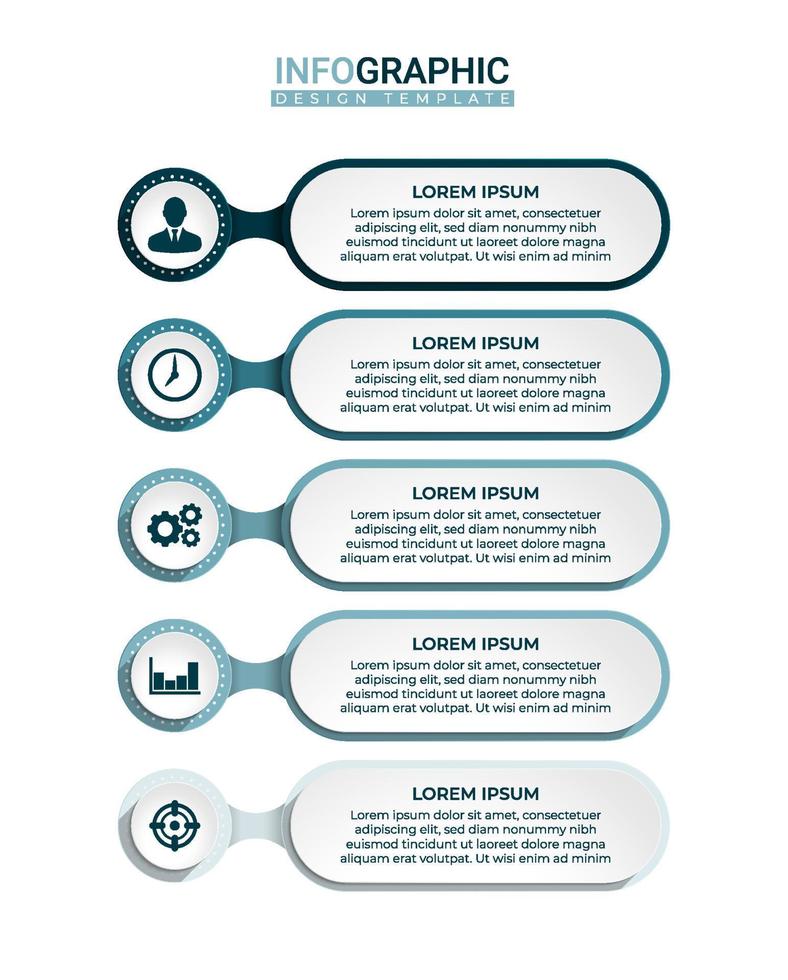 INFOGRAPHIC
DESIGN TEMPLATE

LOREM IPSUM
Lorem ipsum dolor sit amet, consectetuer adipiscing elit, sed diam nonummy nibh euismod tincidunt ut laoreet dolore magna aliquam erat volutpat. Ut wisi enim ad minim

LOREM IPSUM
Lorem ipsum dolor sit amet, consectetuer adipiscing elit, sed diam nonummy nibh euismod tincidunt ut laoreet dolore magna aliquam erat volutpat. Ut wisi enim ad minim

LOREM IPSUM
Lorem ipsum dolor sit amet, consectetuer adipiscing elit, sed diam nonummy nibh euismod tincidunt ut laoreet dolore magna aliquam erat volutpat. Ut wisi enim ad minim

LOREM IPSUM
Lorem ipsum dolor sit amet, consectetuer adipiscing elit, sed diam nonummy nibh euismod tincidunt ut laoreet dolore magna aliquam erat volutpat. Ut wisi enim ad minim

LOREM IPSUM
Lorem ipsum dolor sit amet, consectetuer adipiscing elit, sed diam nonummy nibh euismod tincidunt ut laoreet dolore magna aliquam erat volutpat. Ut wisi enim ad minim