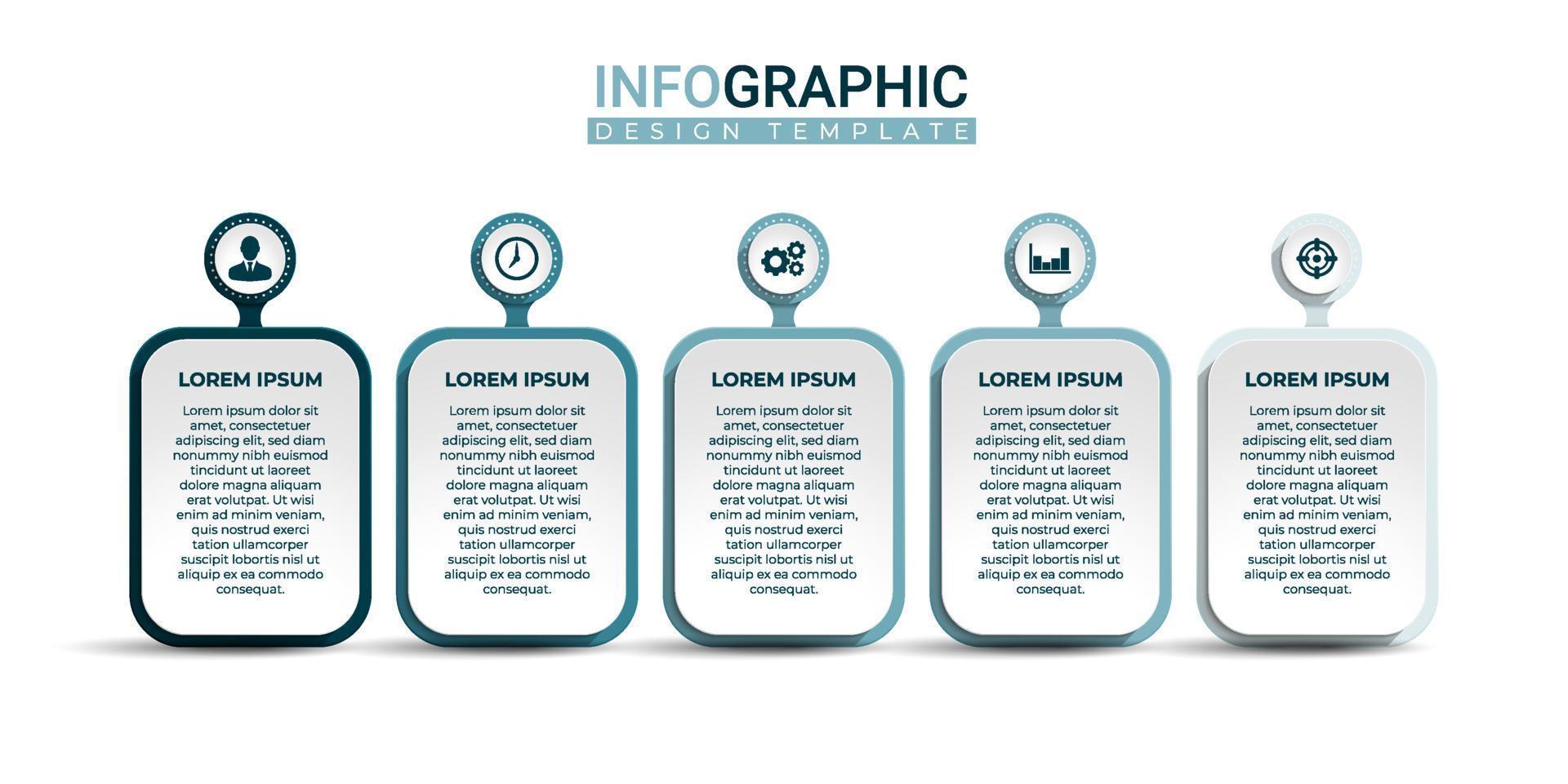 INFOGRAPHIC
DESIGN TEMPLATE

LOREM IPSUM

Lorem ipsum dolor sit amet, consectetuer adipiscing elit, sed diam nonummy nibh euismod tincidunt ut laoreet dolore magna aliquam erat volutpat. Ut wisi enim ad minim veniam, quis nostrud exerci tation ullamcorper suscipit lobortis nisl ut aliquip ex ea commodo consequat.

LOREM IPSUM

Lorem ipsum dolor sit amet, consectetuer adipiscing elit, sed diam nonummy nibh euismod tincidunt ut laoreet dolore magna aliquam erat volutpat. Ut wisi enim ad minim veniam, quis nostrud exerci tation ullamcorper suscipit lobortis nisl ut aliquip ex ea commodo consequat.

LOREM IPSUM

Lorem ipsum dolor sit amet, consectetuer adipiscing elit, sed diam nonummy nibh euismod tincidunt ut laoreet dolore magna aliquam erat volutpat. Ut wisi enim ad minim veniam, quis nostrud exerci tation ullamcorper suscipit lobortis nisl ut aliquip ex ea commodo consequat.

LOREM IPSUM

Lorem ipsum dolor sit amet, consectetuer adipiscing elit, sed diam nonummy nibh euismod tincidunt ut laoreet dolore magna aliquam erat volutpat. Ut wisi enim ad minim veniam, quis nostrud exerci tation ullamcorper suscipit lobortis nisl ut aliquip ex ea commodo consequat.

LOREM IPSUM

Lorem ipsum dolor sit amet, consectetuer adipiscing elit, sed diam nonummy nibh euismod tincidunt ut laoreet dolore magna aliquam erat volutpat. Ut wisi enim ad minim veniam, quis nostrud exerci tation ullamcorper suscipit lobortis nisl ut aliquip ex ea commodo consequat.