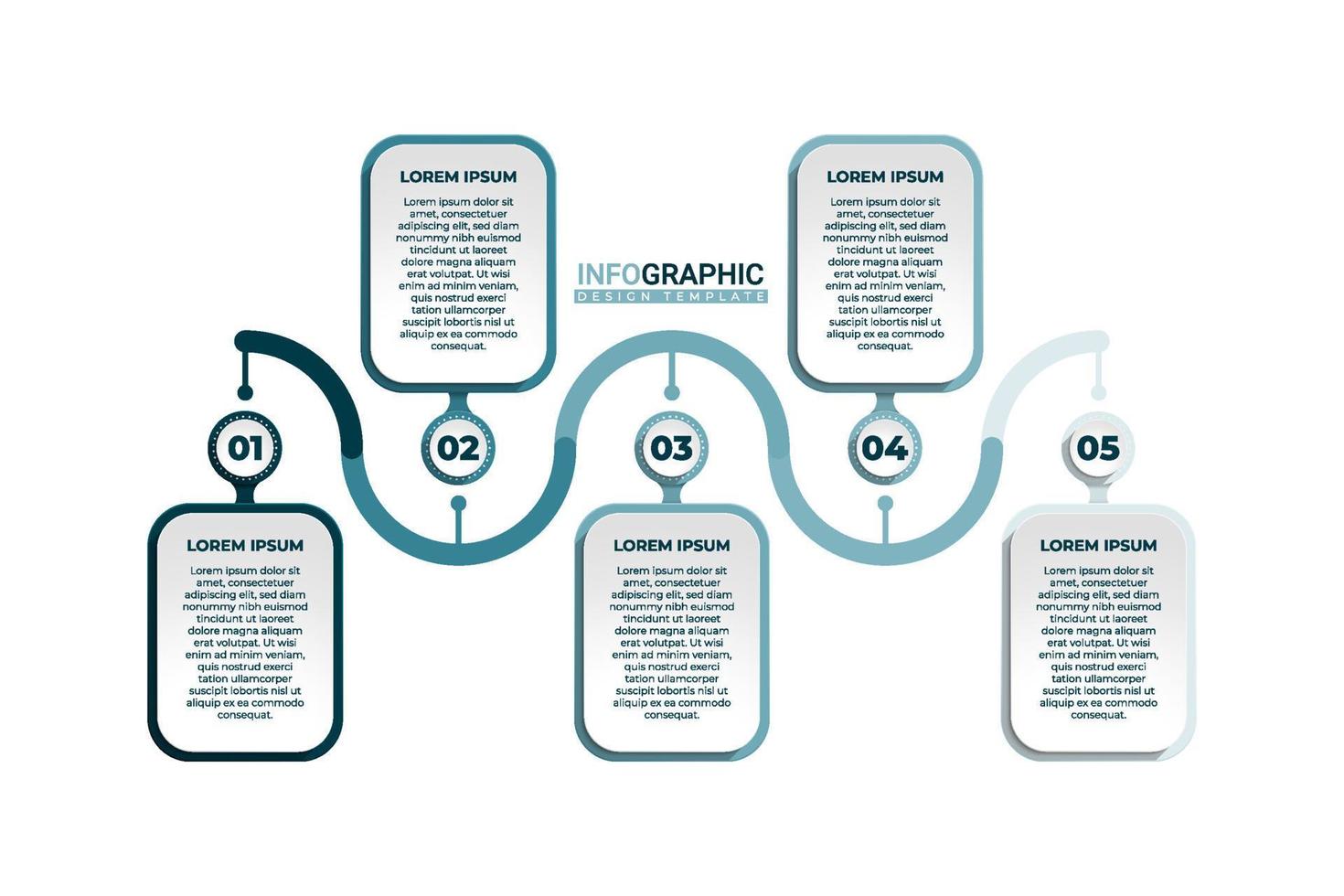 INFOGRAPHIC
DESIGN TEMPLATE

01

LOREM IPSUM

Lorem ipsum dolor sit amet, consectetuer adipiscing elit, sed diam nonummy nibh euismod tincidunt ut laoreet dolore magna aliquam erat volutpat. Ut wisi enim ad minim veniam, quis nostrud exerci tation ullamcorper suscipit lobortis nisl ut aliquip ex ea commodo consequat.

02

LOREM IPSUM

Lorem ipsum dolor sit amet, consectetuer adipiscing elit, sed diam nonummy nibh euismod tincidunt ut laoreet dolore magna aliquam erat volutpat. Ut wisi enim ad minim veniam, quis nostrud exerci tation ullamcorper suscipit lobortis nisl ut aliquip ex ea commodo consequat.

03

LOREM IPSUM

Lorem ipsum dolor sit amet, consectetuer adipiscing elit, sed diam nonummy nibh euismod tincidunt ut laoreet dolore magna aliquam erat volutpat. Ut wisi enim ad minim veniam, quis nostrud exerci tation ullamcorper suscipit lobortis nisl ut aliquip ex ea commodo consequat.

04

LOREM IPSUM

Lorem ipsum dolor sit amet, consectetuer adipiscing elit, sed diam nonummy nibh euismod tincidunt ut laoreet dolore magna aliquam erat volutpat. Ut wisi enim ad minim veniam, quis nostrud exerci tation ullamcorper suscipit lobortis nisl ut aliquip ex ea commodo consequat.

05

LOREM IPSUM

Lorem ipsum dolor sit amet, consectetuer adipiscing elit, sed diam nonummy nibh euismod tincidunt ut laoreet dolore magna aliquam erat volutpat. Ut wisi enim ad minim veniam, quis nostrud exerci tation ullamcorper suscipit lobortis nisl ut aliquip ex ea commodo consequat.