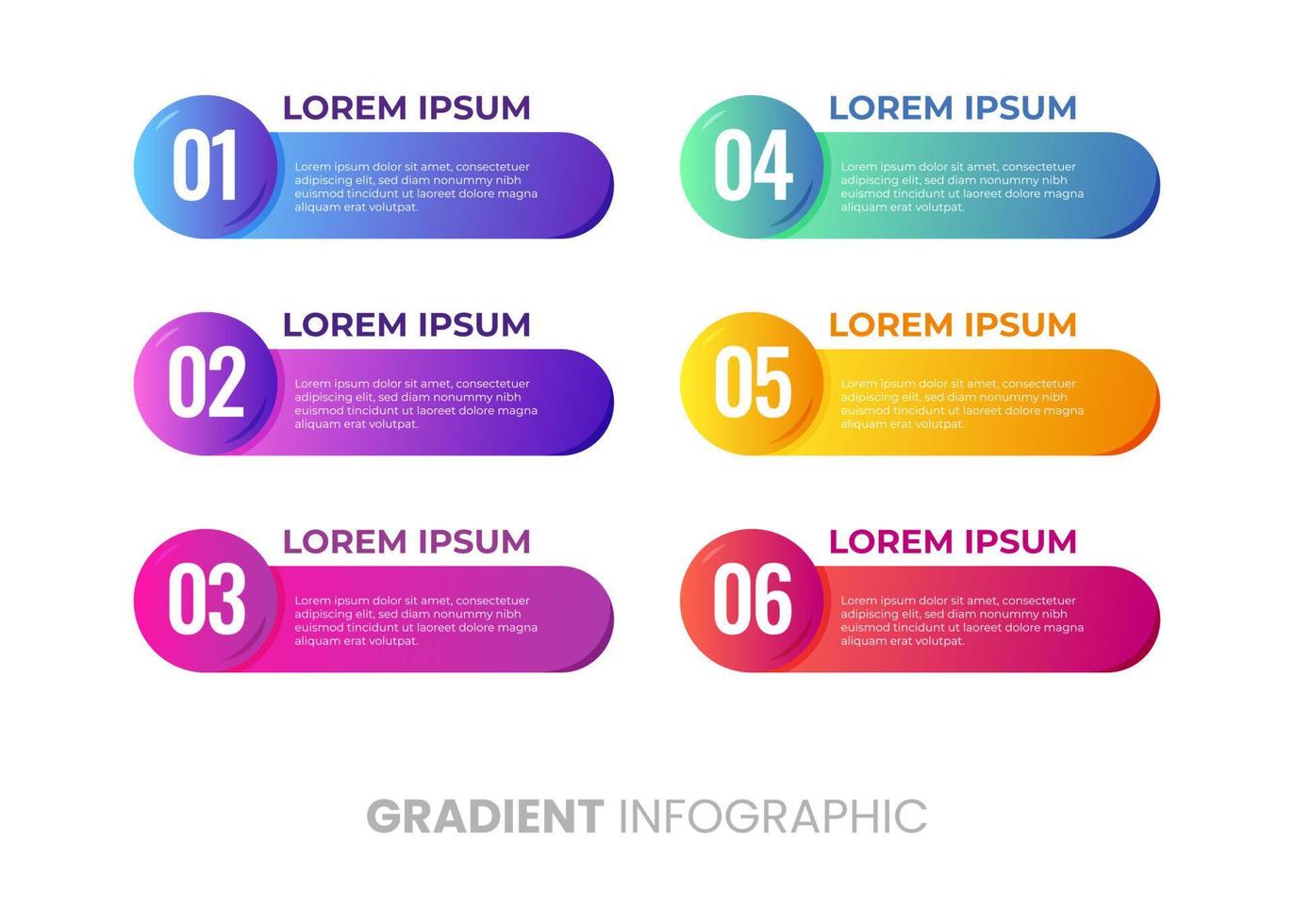 01
LOREM IPSUM
Lorem ipsum dolor sit amet, consectetuer adipiscing elit, sed diam nonummy nibh euismod tincidunt ut laoreet dolore magna aliquam erat volutpat.

02
LOREM IPSUM
Lorem ipsum dolor sit amet, consectetuer adipiscing elit, sed diam nonummy nibh euismod tincidunt ut laoreet dolore magna aliquam erat volutpat.

03
LOREM IPSUM
Lorem ipsum dolor sit amet, consectetuer adipiscing elit, sed diam nonummy nibh euismod tincidunt ut laoreet dolore magna aliquam erat volutpat.

04
LOREM IPSUM
Lorem ipsum dolor sit amet, consectetuer adipiscing elit, sed diam nonummy nibh euismod tincidunt ut laoreet dolore magna aliquam erat volutpat.

05
LOREM IPSUM
Lorem ipsum dolor sit amet, consectetuer adipiscing elit, sed diam nonummy nibh euismod tincidunt ut laoreet dolore magna aliquam erat volutpat.

06
LOREM IPSUM
Lorem ipsum dolor sit amet, consectetuer adipiscing elit, sed diam nonummy nibh euismod tincidunt ut laoreet dolore magna aliquam erat volutpat.

GRADIENT INFOGRAPHIC