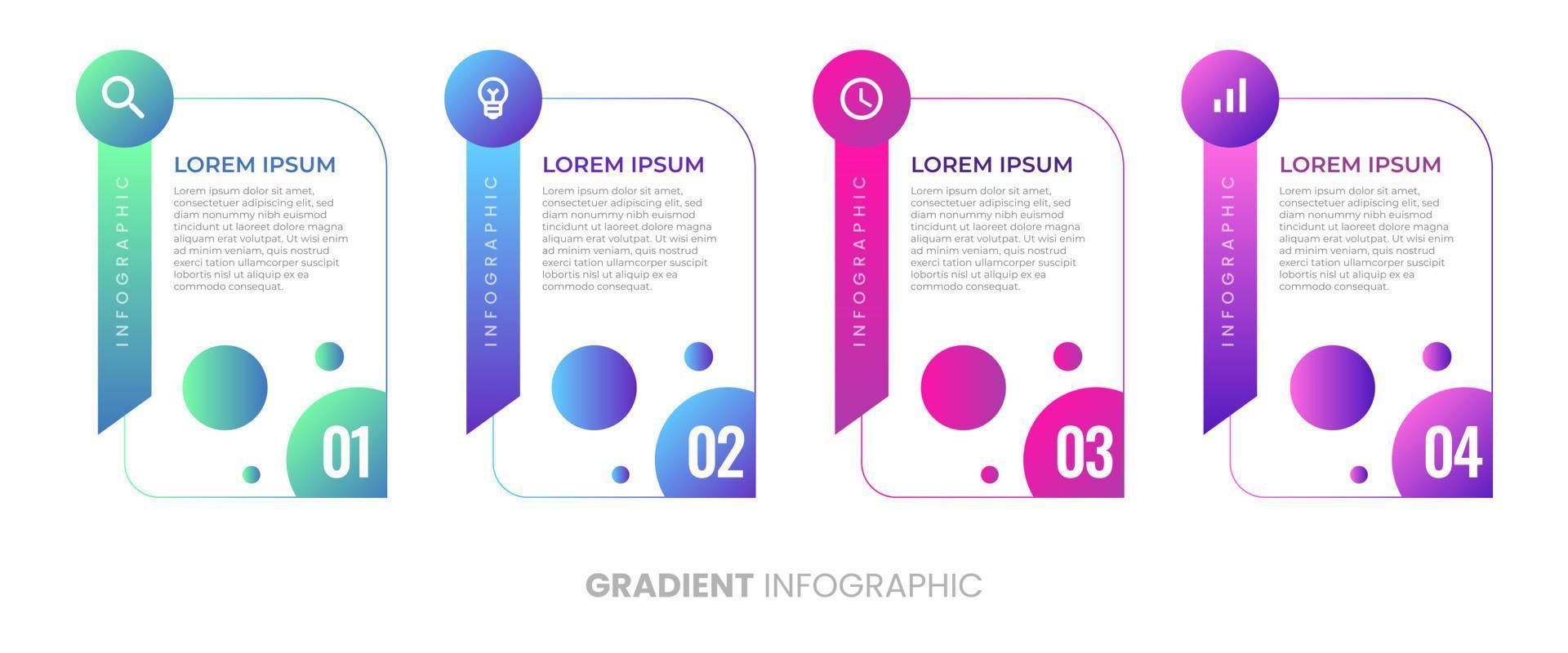 INFOGRAPHIC

LOREM IPSUM

Lorem ipsum dolor sit amet, consectetuer adipiscing elit, sed diam nonummy nibh euismod tincidunt ut laoreet dolore magna aliquam erat volutpat. Ut wisi enim ad minim veniam, quis nostrud exerci tation ullamcorper suscipit lobortis nisl ut aliquip ex ea commodo consequat.

01

INFOGRAPHIC

LOREM IPSUM

Lorem ipsum dolor sit amet, consectetuer adipiscing elit, sed diam nonummy nibh euismod tincidunt ut laoreet dolore magna aliquam erat volutpat. Ut wisi enim ad minim veniam, quis nostrud exerci tation ullamcorper suscipit lobortis nisl ut aliquip ex ea commodo consequat.

02

INFOGRAPHIC

LOREM IPSUM

Lorem ipsum dolor sit amet, consectetuer adipiscing elit, sed diam nonummy nibh euismod tincidunt ut laoreet dolore magna aliquam erat volutpat. Ut wisi enim ad minim veniam, quis nostrud exerci tation ullamcorper suscipit lobortis nisl ut aliquip ex ea commodo consequat.

03

INFOGRAPHIC

LOREM IPSUM

Lorem ipsum dolor sit amet, consectetuer adipiscing elit, sed diam nonummy nibh euismod tincidunt ut laoreet dolore magna aliquam erat volutpat. Ut wisi enim ad minim veniam, quis nostrud exerci tation ullamcorper suscipit lobortis nisl ut aliquip ex ea commodo consequat.

04

GRADIENT INFOGRAPHIC