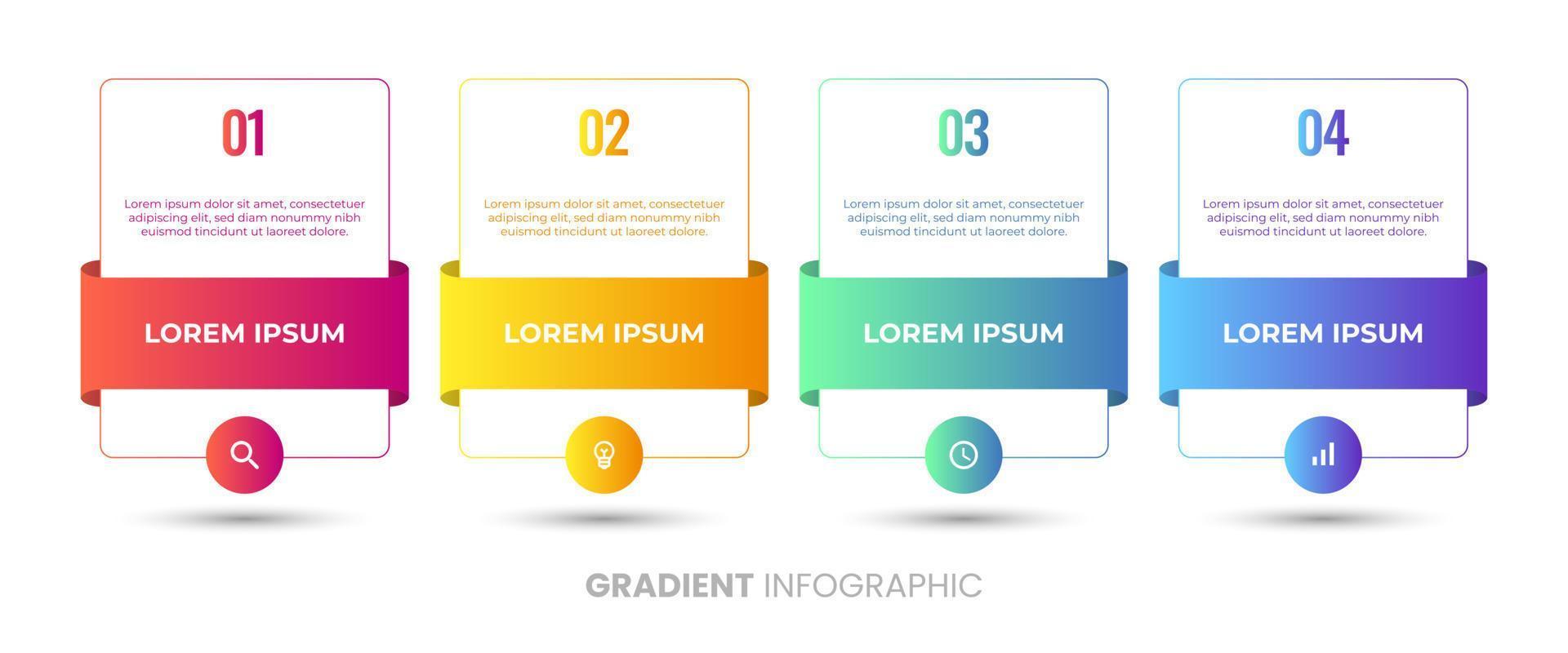 01

Lorem ipsum dolor sit amet, consectetuer adipiscing elit, sed diam nonummy nibh euismod tincidunt ut laoreet dolore.

LOREM IPSUM

02

Lorem ipsum dolor sit amet, consectetuer adipiscing elit, sed diam nonummy nibh euismod tincidunt ut laoreet dolore.

LOREM IPSUM

03

Lorem ipsum dolor sit amet, consectetuer adipiscing elit, sed diam nonummy nibh euismod tincidunt ut laoreet dolore.

LOREM IPSUM

04

Lorem ipsum dolor sit amet, consectetuer adipiscing elit, sed diam nonummy nibh euismod tincidunt ut laoreet dolore.

LOREM IPSUM

GRADIENT INFOGRAPHIC