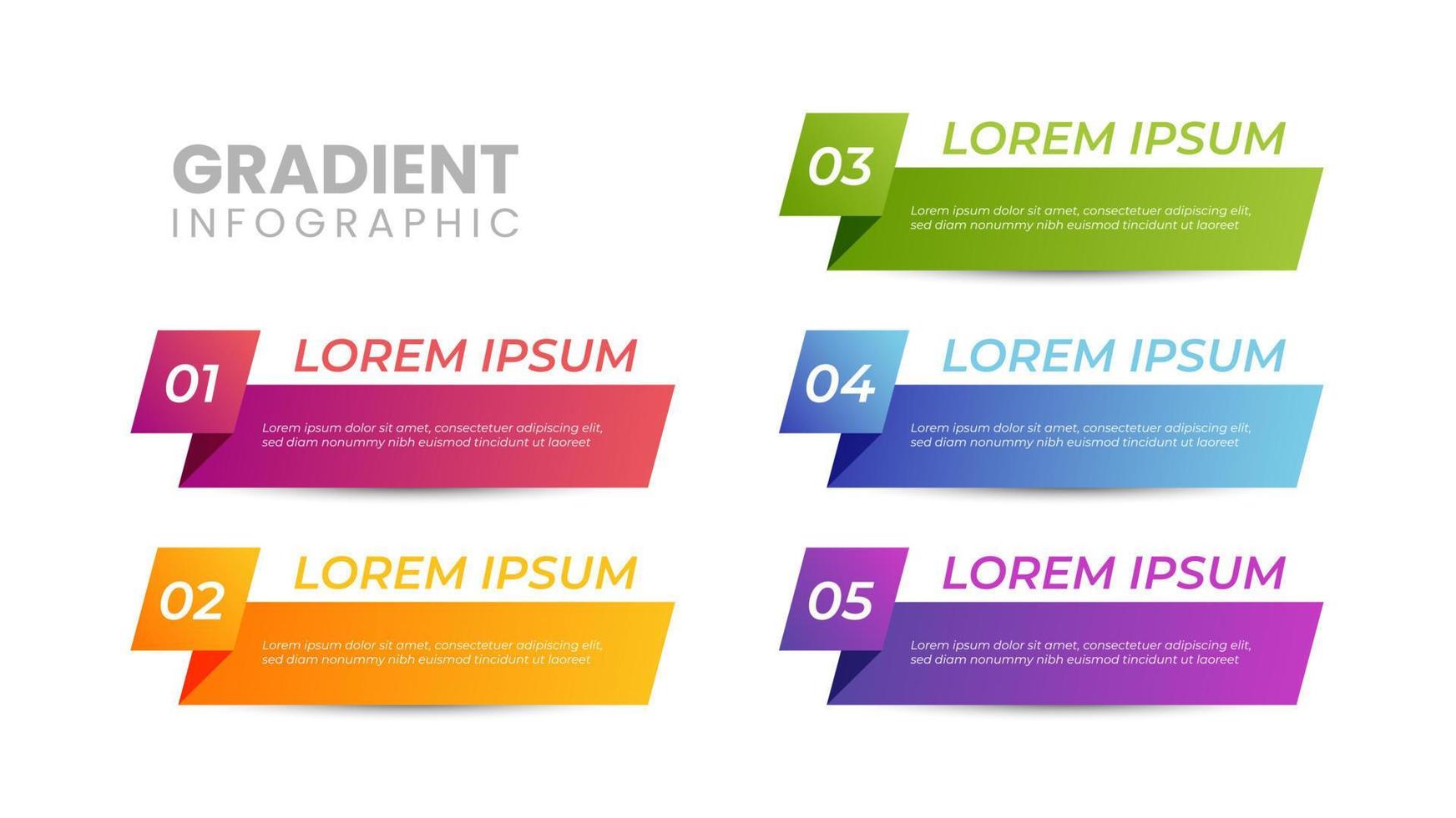 GRADIENT
INFOGRAPHIC

01
LOREM IPSUM
Lorem ipsum dolor sit amet, consectetuer adipiscing elit, sed diam nonummy nibh euismod tincidunt ut laoreet

02
LOREM IPSUM
Lorem ipsum dolor sit amet, consectetuer adipiscing elit, sed diam nonummy nibh euismod tincidunt ut laoreet

03
LOREM IPSUM
Lorem ipsum dolor sit amet, consectetuer adipiscing elit, sed diam nonummy nibh euismod tincidunt ut laoreet

04
LOREM IPSUM
Lorem ipsum dolor sit amet, consectetuer adipiscing elit, sed diam nonummy nibh euismod tincidunt ut laoreet

05
LOREM IPSUM
Lorem ipsum dolor sit amet, consectetuer adipiscing elit, sed diam nonummy nibh euismod tincidunt ut laoreet