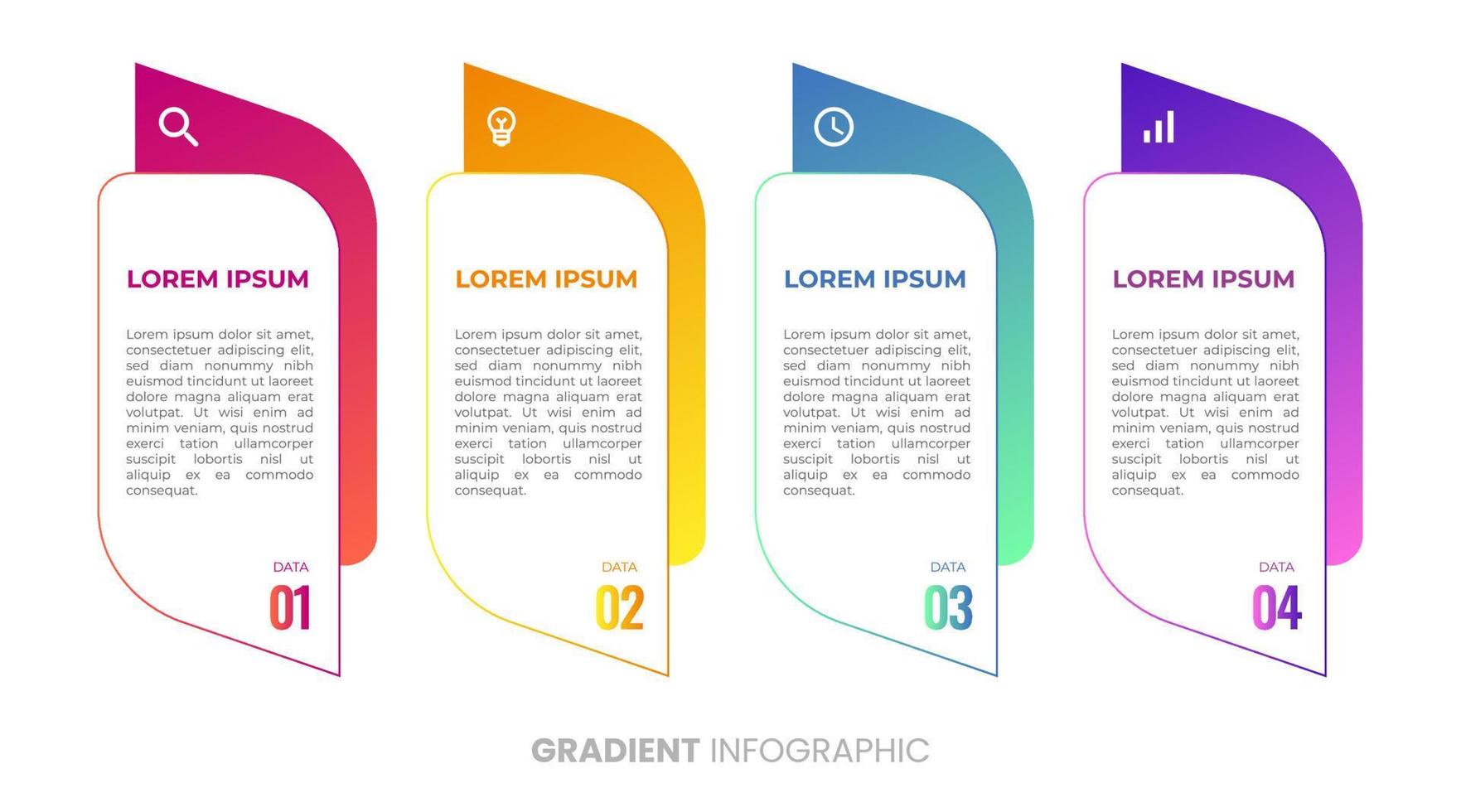 LOREM IPSUM

Lorem ipsum dolor sit amet, consectetuer adipiscing elit, sed diam nonummy nibh euismod tincidunt ut laoreet dolore magna aliquam erat volutpat. Ut wisi enim ad minim veniam, quis nostrud exerci tation ullamcorper suscipit lobortis nisl ut aliquip ex ea commodo consequat.

DATA
01

LOREM IPSUM

Lorem ipsum dolor sit amet, consectetuer adipiscing elit, sed diam nonummy nibh euismod tincidunt ut laoreet dolore magna aliquam erat volutpat. Ut wisi enim ad minim veniam, quis nostrud exerci tation ullamcorper suscipit lobortis nisl ut aliquip ex ea commodo consequat.

DATA
02

LOREM IPSUM

Lorem ipsum dolor sit amet, consectetuer adipiscing elit, sed diam nonummy nibh euismod tincidunt ut laoreet dolore magna aliquam erat volutpat. Ut wisi enim ad minim veniam, quis nostrud exerci tation ullamcorper suscipit lobortis nisl ut aliquip ex ea commodo consequat.

DATA
03

LOREM IPSUM

Lorem ipsum dolor sit amet, consectetuer adipiscing elit, sed diam nonummy nibh euismod tincidunt ut laoreet dolore magna aliquam erat volutpat. Ut wisi enim ad minim veniam, quis nostrud exerci tation ullamcorper suscipit lobortis nisl ut aliquip ex ea commodo consequat.

DATA
04

GRADIENT INFOGRAPHIC