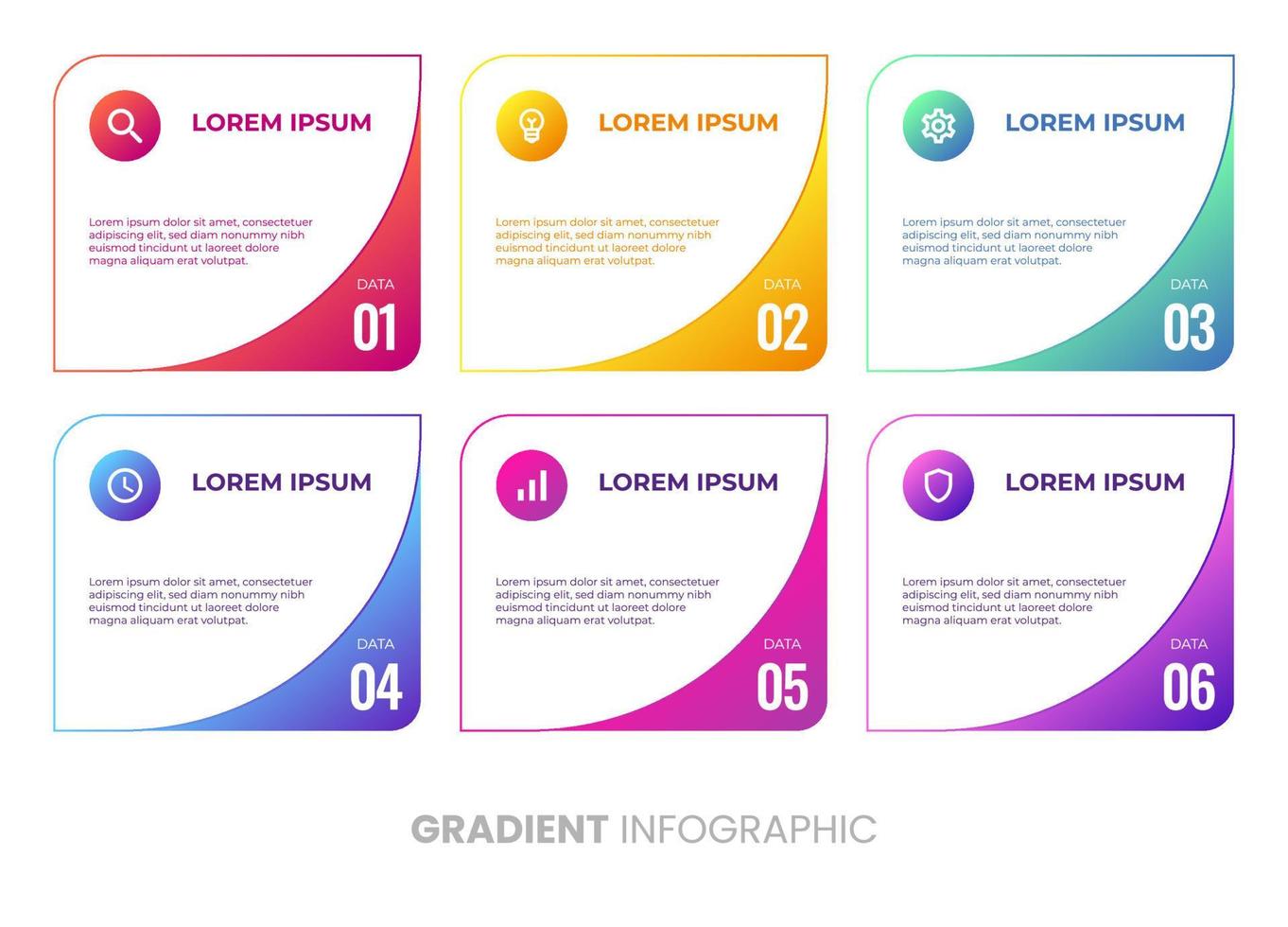 LOREM IPSUM

Lorem ipsum dolor sit amet, consectetuer adipiscing elit, sed diam nonummy nibh euismod tincidunt ut laoreet dolore magna aliquam erat volutpat.

DATA
01

LOREM IPSUM

Lorem ipsum dolor sit amet, consectetuer adipiscing elit, sed diam nonummy nibh euismod tincidunt ut laoreet dolore magna aliquam erat volutpat.

DATA
02

LOREM IPSUM

Lorem ipsum dolor sit amet, consectetuer adipiscing elit, sed diam nonummy nibh euismod tincidunt ut laoreet dolore magna aliquam erat volutpat.

DATA
03

LOREM IPSUM

Lorem ipsum dolor sit amet, consectetuer adipiscing elit, sed diam nonummy nibh euismod tincidunt ut laoreet dolore magna aliquam erat volutpat.

DATA
04

LOREM IPSUM

Lorem ipsum dolor sit amet, consectetuer adipiscing elit, sed diam nonummy nibh euismod tincidunt ut laoreet dolore magna aliquam erat volutpat.

DATA
05

LOREM IPSUM

Lorem ipsum dolor sit amet, consectetuer adipiscing elit, sed diam nonummy nibh euismod tincidunt ut laoreet dolore magna aliquam erat volutpat.

DATA
06

GRADIENT INFOGRAPHIC