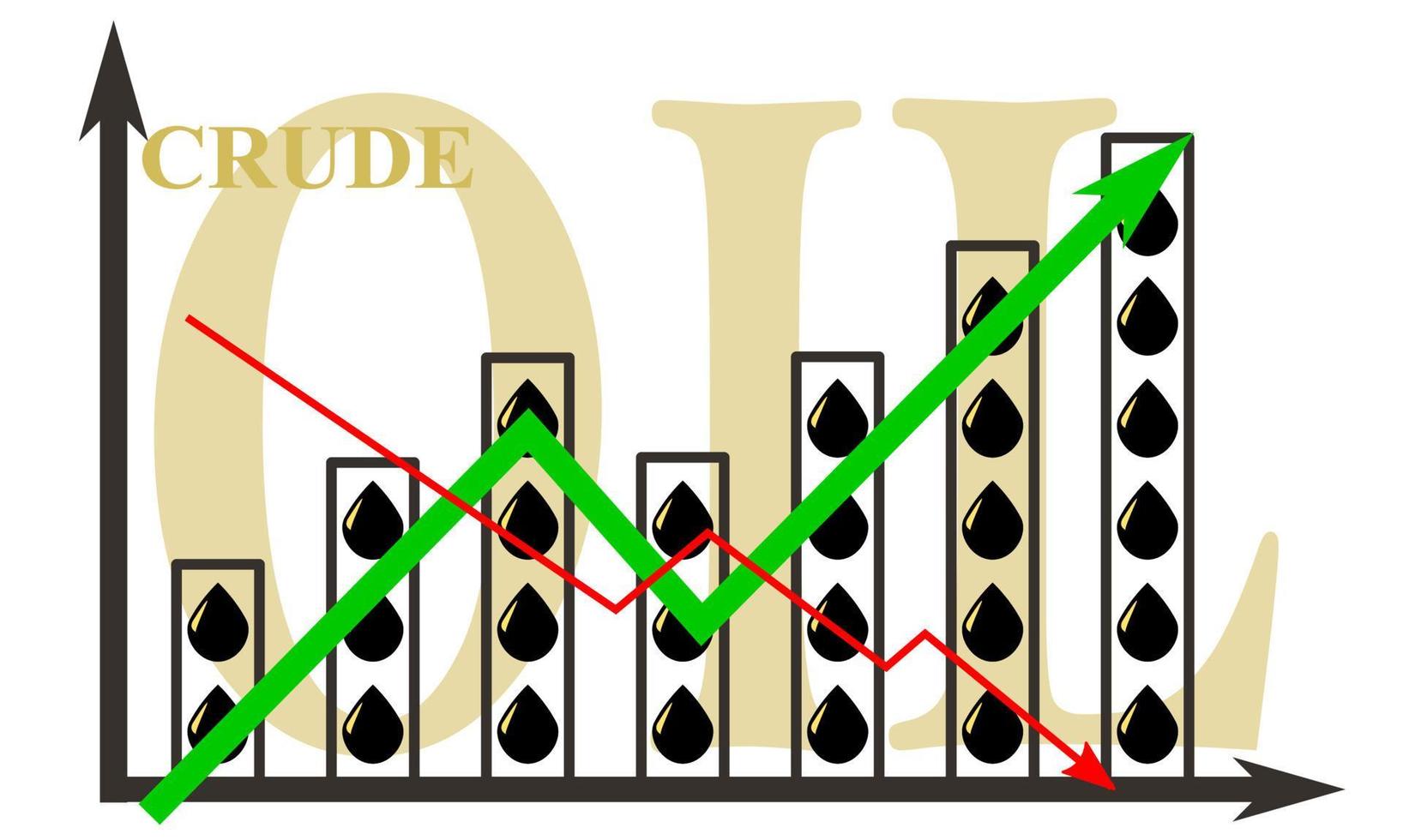 CRUDE
OIL