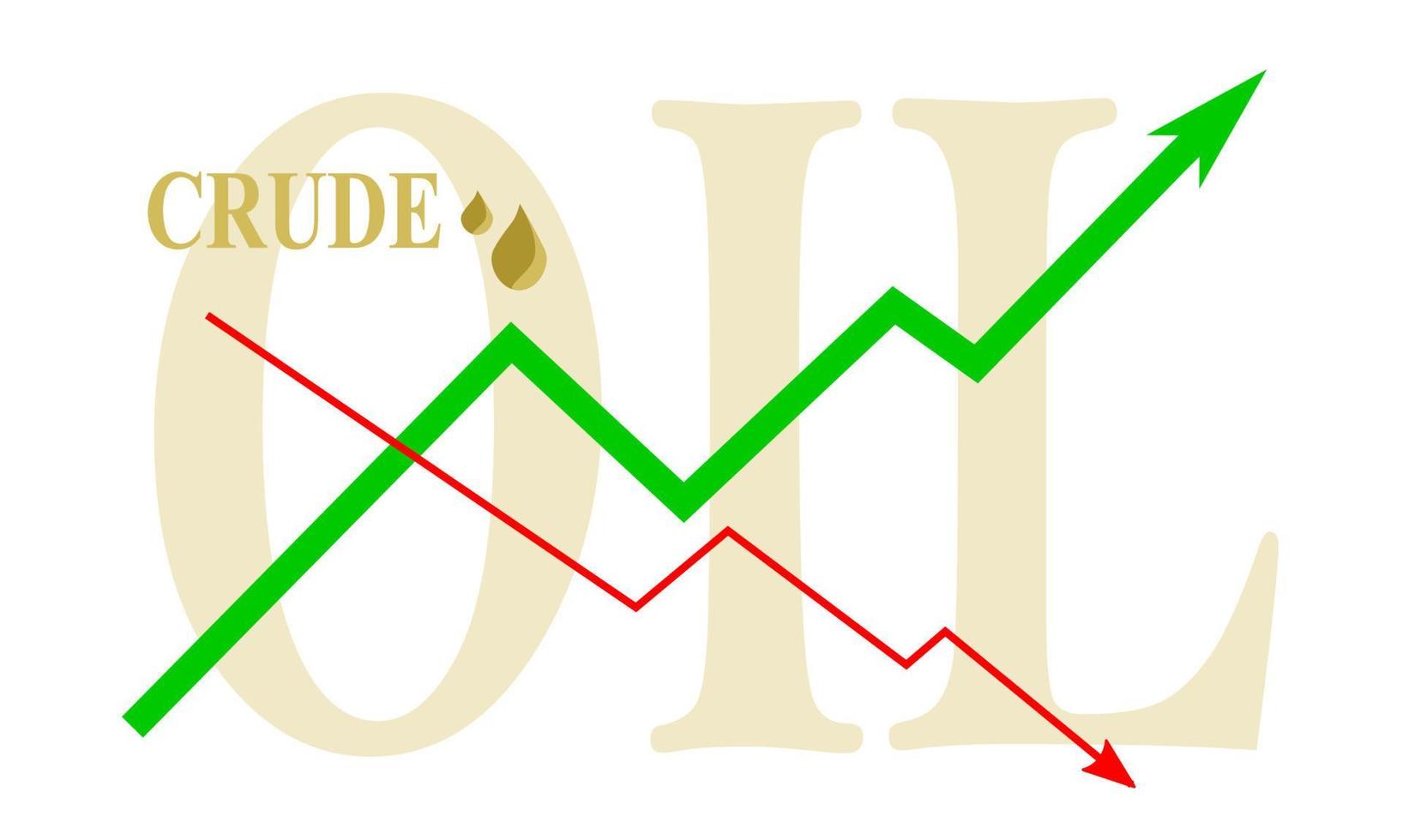 CRUDE
OIL