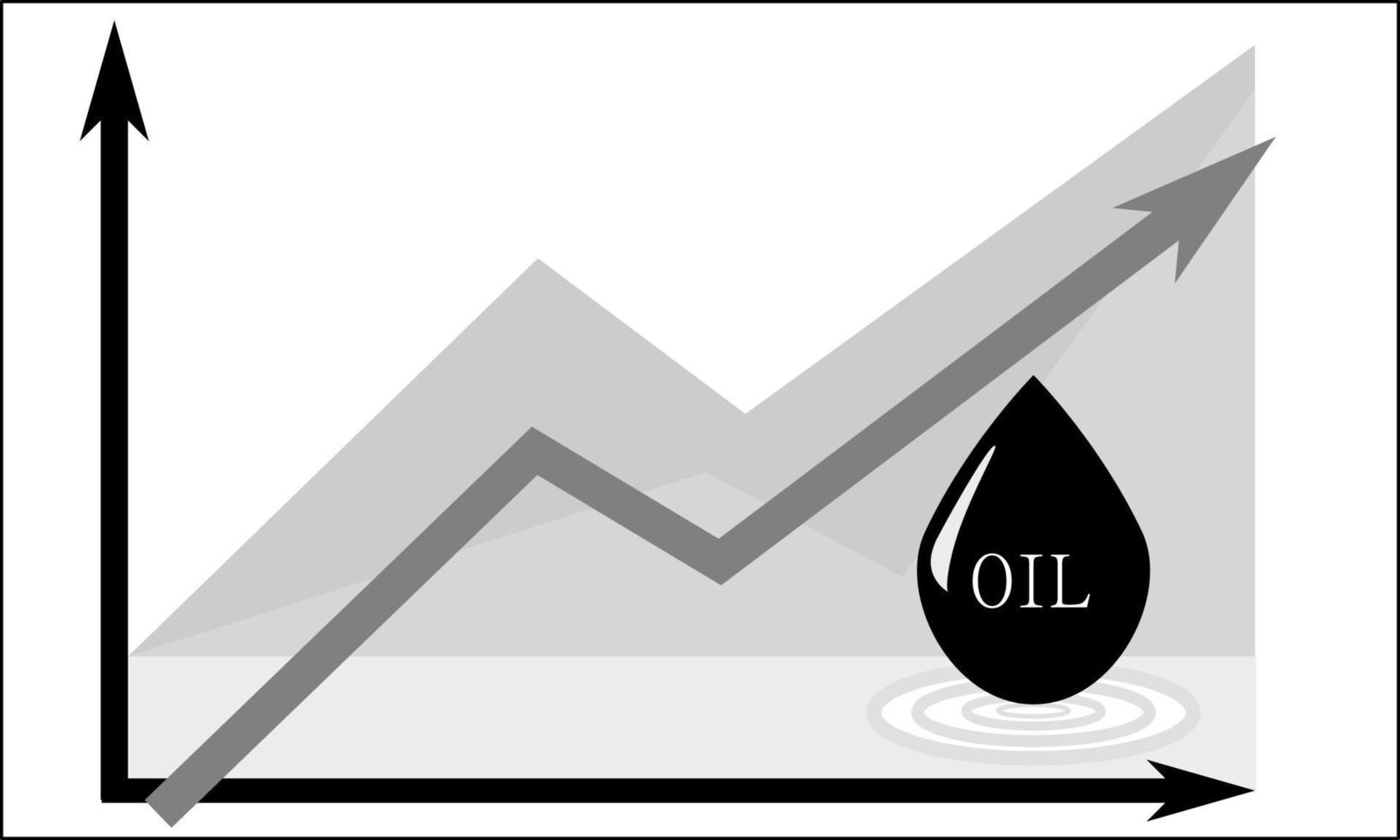 OIL