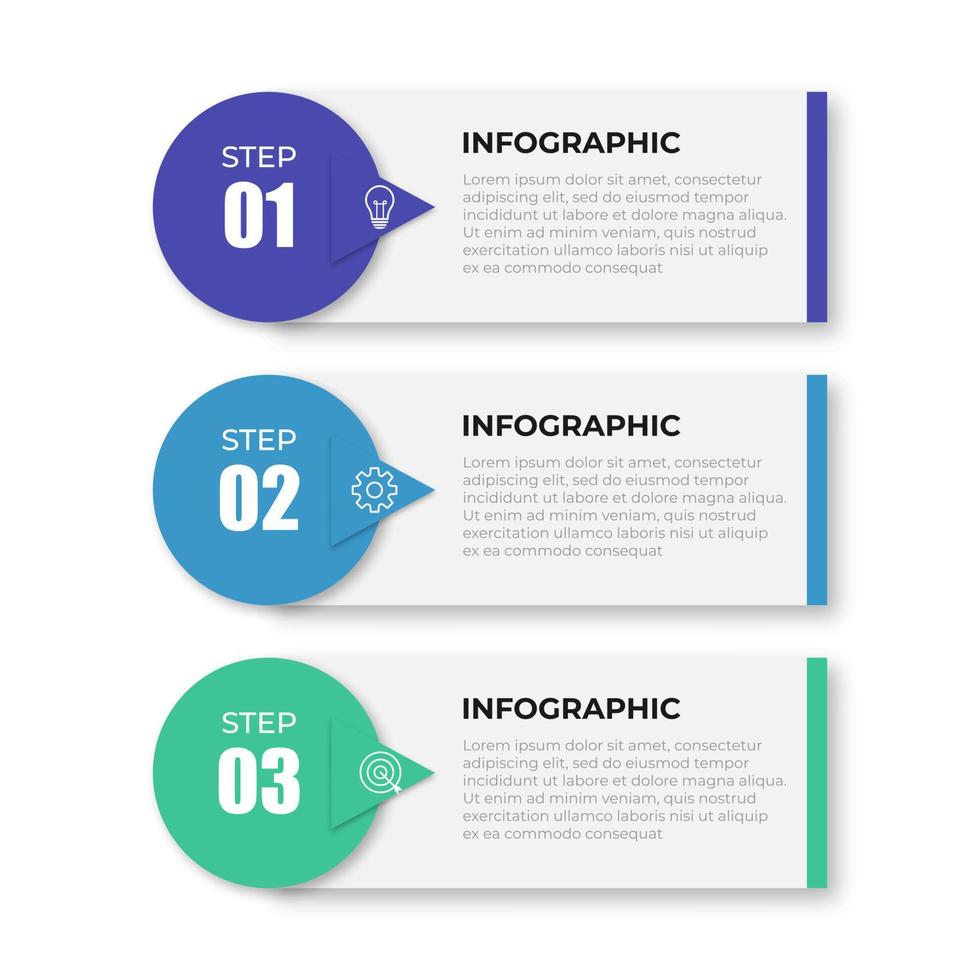 STEP
01

INFOGRAPHIC
Lorem ipsum dolor sit amet, consectetur adipiscing elit, sed do eiusmod tempor incididunt ut labore et dolore magna aliqua. Ut enim ad minim veniam, quis nostrud exercitation ullamco laboris nisi ut aliquip ex ea commodo consequat

STEP
02

INFOGRAPHIC
Lorem ipsum dolor sit amet, consectetur adipiscing elit, sed do eiusmod tempor incididunt ut labore et dolore magna aliqua. Ut enim ad minim veniam, quis nostrud exercitation ullamco laboris nisi ut aliquip ex ea commodo consequat

STEP
03

INFOGRAPHIC
Lorem ipsum dolor sit amet, consectetur adipiscing elit, sed do eiusmod tempor incididunt ut labore et dolore magna aliqua. Ut enim ad minim veniam, quis nostrud exercitation ullamco laboris nisi ut aliquip ex ea commodo consequat