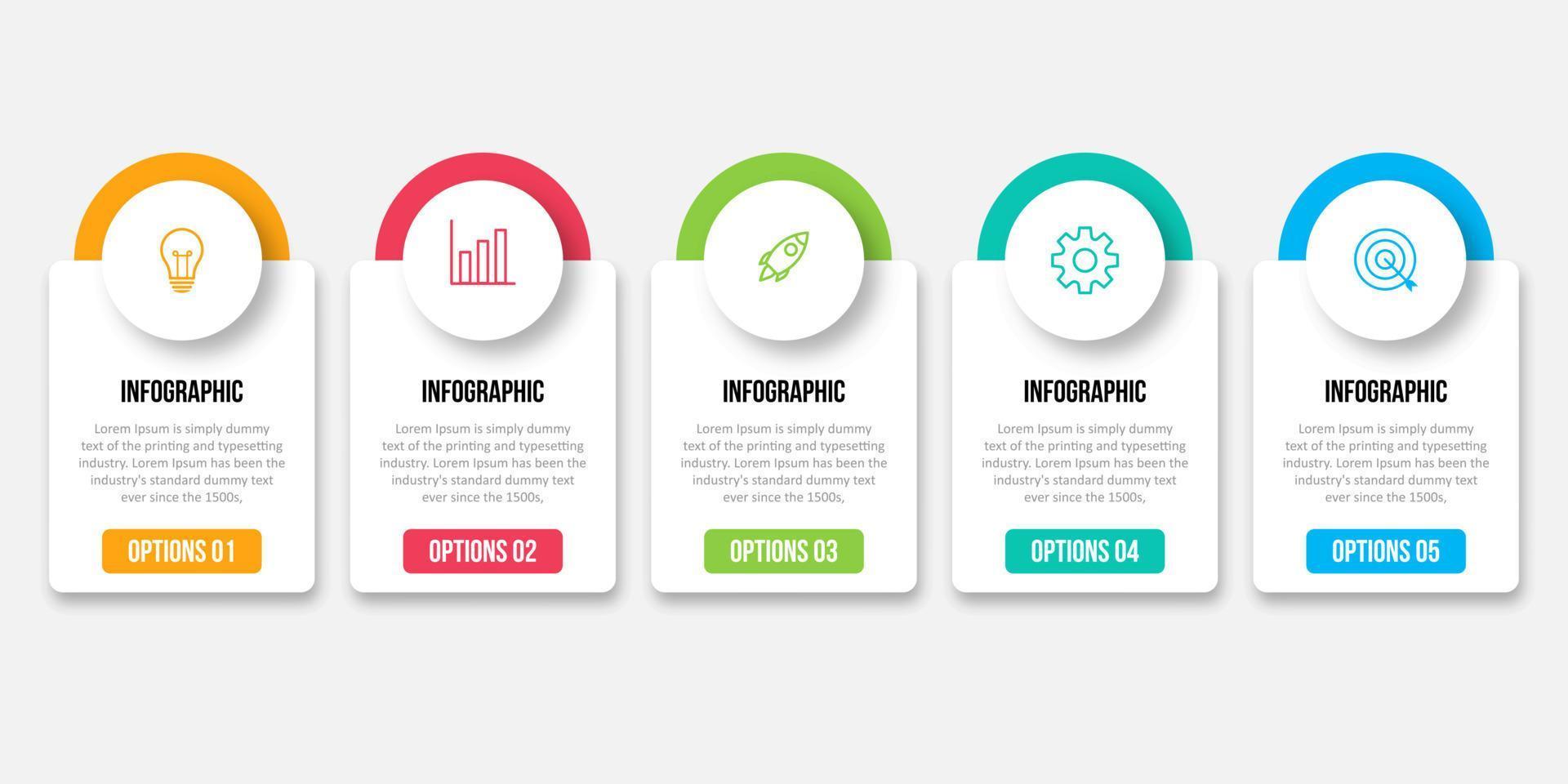 INFOGRAPHIC

Lorem Ipsum is simply dummy text of the printing and typesetting industry. Lorem Ipsum has been the industry's standard dummy text ever since the 1500s,

OPTIONS 01

INFOGRAPHIC

Lorem Ipsum is simply dummy text of the printing and typesetting industry. Lorem Ipsum has been the industry's standard dummy text ever since the 1500s,

OPTIONS 02

INFOGRAPHIC

Lorem Ipsum is simply dummy text of the printing and typesetting industry. Lorem Ipsum has been the industry's standard dummy text ever since the 1500s,

OPTIONS 03

INFOGRAPHIC

Lorem Ipsum is simply dummy text of the printing and typesetting industry. Lorem Ipsum has been the industry's standard dummy text ever since the 1500s,

OPTIONS 04

INFOGRAPHIC

Lorem Ipsum is simply dummy text of the printing and typesetting industry. Lorem Ipsum has been the industry's standard dummy text ever since the 1500s,

OPTIONS 05