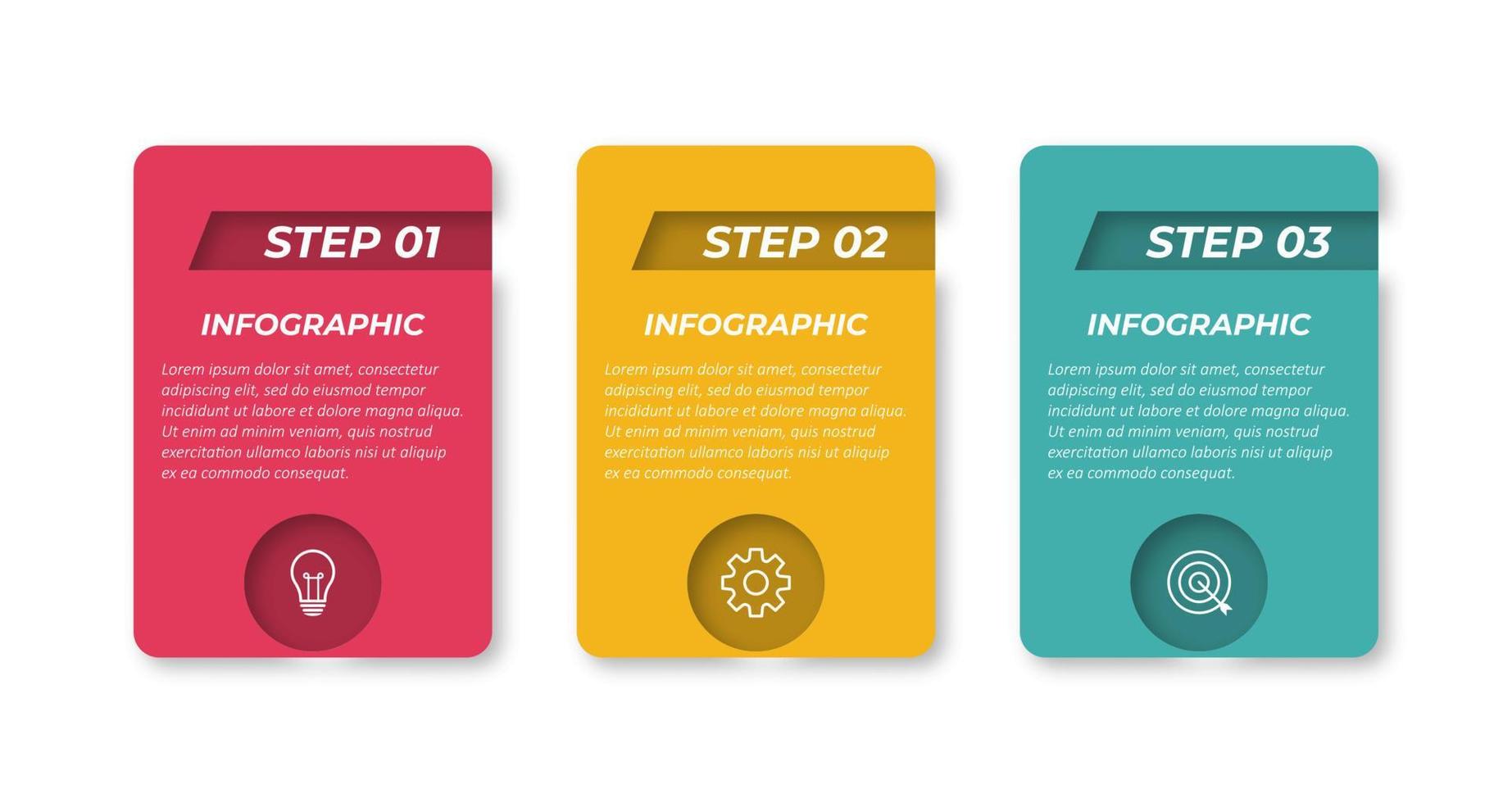 STEP 01

INFOGRAPHIC

Lorem ipsum dolor sit amet, consectetur adipiscing elit, sed do eiusmod tempor incididunt ut labore et dolore magna aliqua. Ut enim ad minim veniam, quis nostrud exercitation ullamco laboris nisi ut aliquip ex ea commodo consequat.

STEP 02

INFOGRAPHIC

Lorem ipsum dolor sit amet, consectetur adipiscing elit, sed do eiusmod tempor incididunt ut labore et dolore magna aliqua. Ut enim ad minim veniam, quis nostrud exercitation ullamco laboris nisi ut aliquip ex ea commodo consequat.

STEP 03

INFOGRAPHIC

Lorem ipsum dolor sit amet, consectetur adipiscing elit, sed do eiusmod tempor incididunt ut labore et dolore magna aliqua. Ut enim ad minim veniam, quis nostrud exercitation ullamco laboris nisi ut aliquip ex ea commodo consequat.