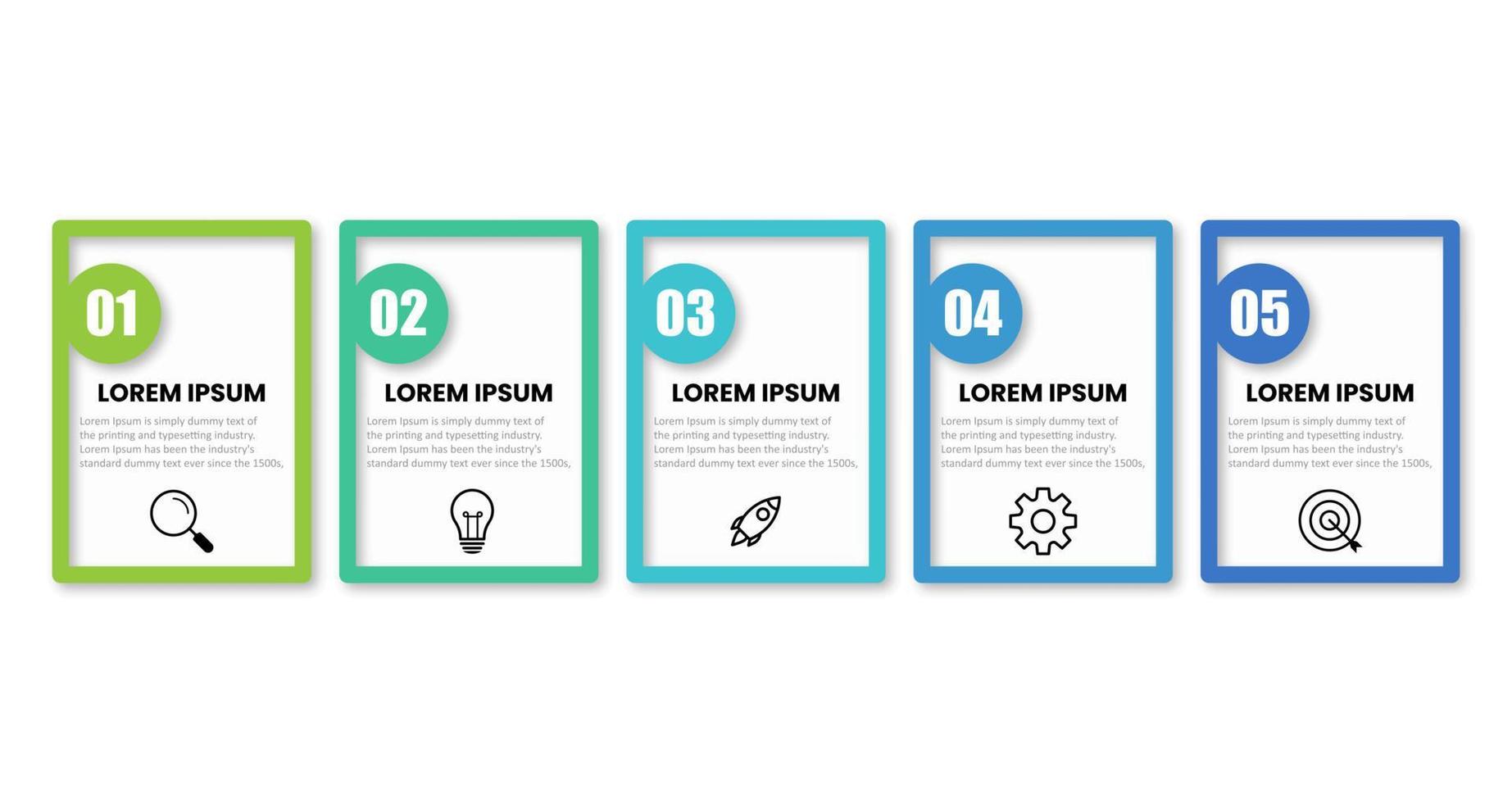 01

LOREM IPSUM

Lorem Ipsum is simply dummy text of the printing and typesetting industry. Lorem Ipsum has been the industry's standard dummy text ever since the 1500s,

02

LOREM IPSUM

Lorem Ipsum is simply dummy text of the printing and typesetting industry. Lorem Ipsum has been the industry's standard dummy text ever since the 1500s,

03

LOREM IPSUM

Lorem Ipsum is simply dummy text of the printing and typesetting industry. Lorem Ipsum has been the industry's standard dummy text ever since the 1500s,

04

LOREM IPSUM

Lorem Ipsum is simply dummy text of the printing and typesetting industry. Lorem Ipsum has been the industry's standard dummy text ever since the 1500s,

05

LOREM IPSUM

Lorem Ipsum is simply dummy text of the printing and typesetting industry. Lorem Ipsum has been the industry's standard dummy text ever since the 1500s,