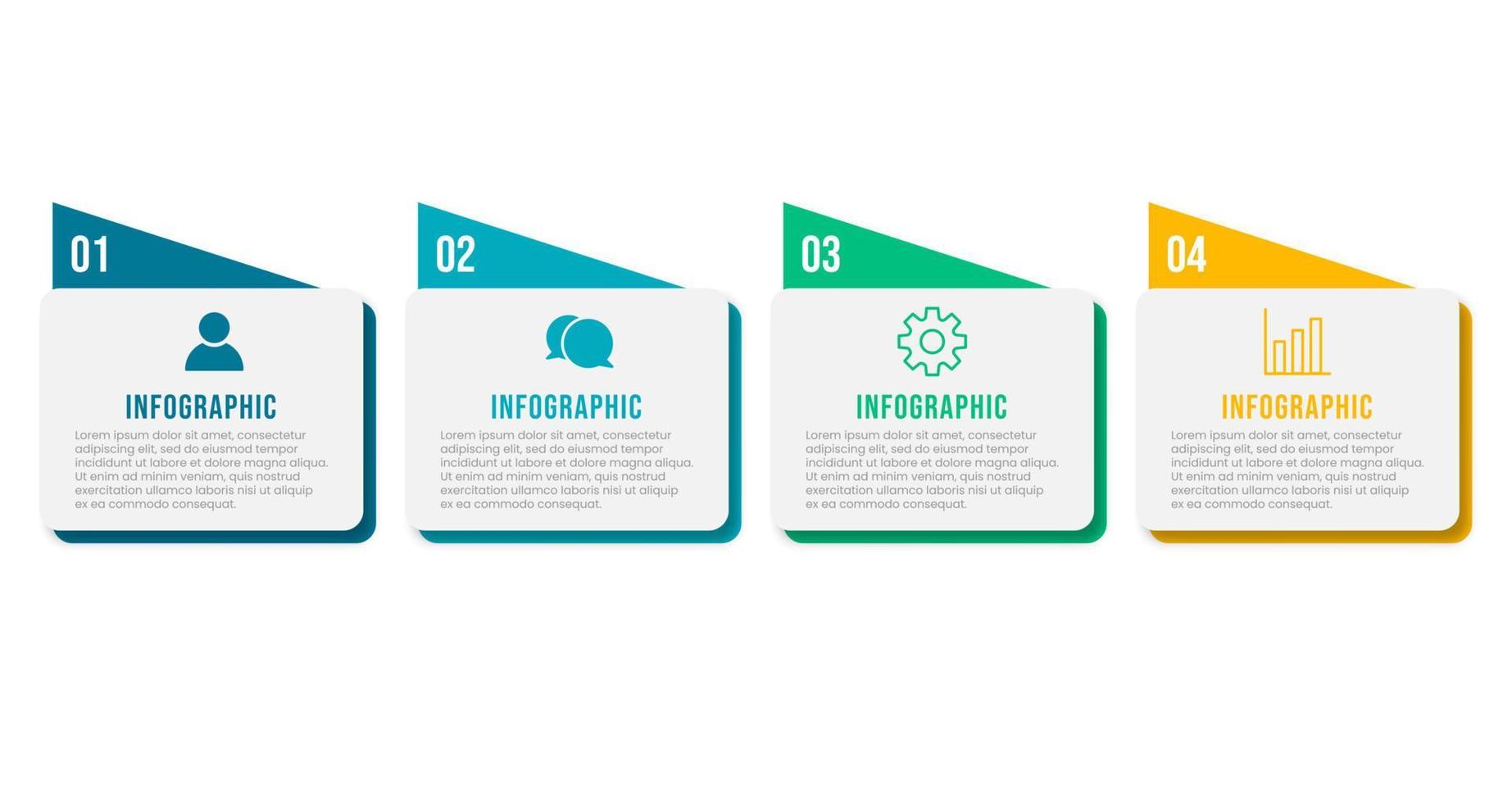 01

INFOGRAPHIC

Lorem ipsum dolor sit amet, consectetur adipiscing elit, sed do eiusmod tempor incididunt ut labore et dolore magna aliqua. Ut enim ad minim veniam, quis nostrud exercitation ullamco laboris nisi ut aliquip ex ea commodo consequat.

02

INFOGRAPHIC

Lorem ipsum dolor sit amet, consectetur adipiscing elit, sed do eiusmod tempor incididunt ut labore et dolore magna aliqua. Ut enim ad minim veniam, quis nostrud exercitation ullamco laboris nisi ut aliquip ex ea commodo consequat.

03

INFOGRAPHIC

Lorem ipsum dolor sit amet, consectetur adipiscing elit, sed do eiusmod tempor incididunt ut labore et dolore magna aliqua. Ut enim ad minim veniam, quis nostrud exercitation ullamco laboris nisi ut aliquip ex ea commodo consequat.

04

INFOGRAPHIC

Lorem ipsum dolor sit amet, consectetur adipiscing elit, sed do eiusmod tempor incididunt ut labore et dolore magna aliqua. Ut enim ad minim veniam, quis nostrud exercitation ullamco laboris nisi ut aliquip ex ea commodo consequat.