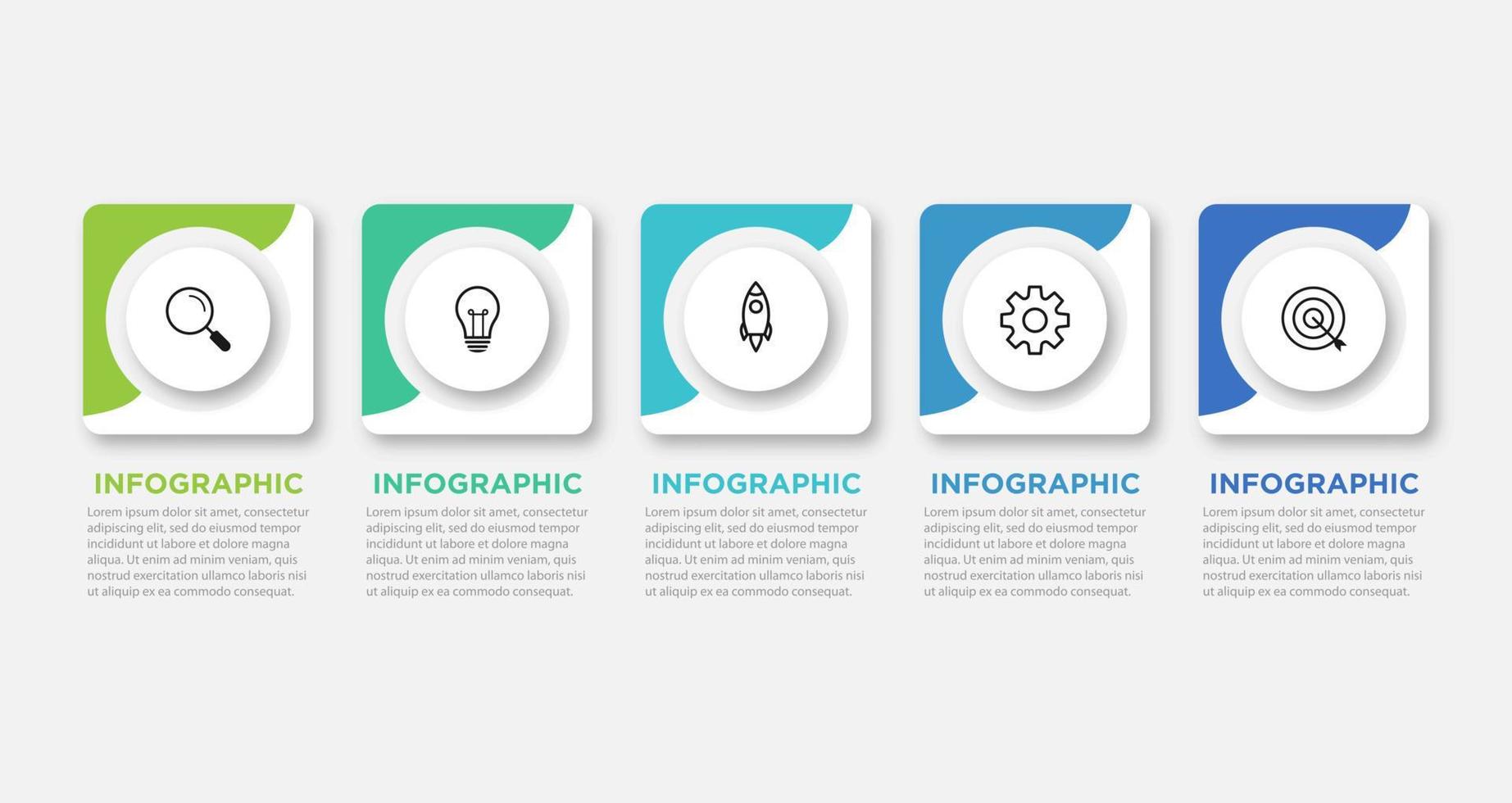 INFOGRAPHIC

Lorem ipsum dolor sit amet, consectetur adipiscing elit, sed do eiusmod tempor incididunt ut labore et dolore magna aliqua. Ut enim ad minim veniam, quis nostrud exercitation ullamco laboris nisi ut aliquip ex ea commodo consequat.

INFOGRAPHIC

Lorem ipsum dolor sit amet, consectetur adipiscing elit, sed do eiusmod tempor incididunt ut labore et dolore magna aliqua. Ut enim ad minim veniam, quis nostrud exercitation ullamco laboris nisi ut aliquip ex ea commodo consequat.

INFOGRAPHIC

Lorem ipsum dolor sit amet, consectetur adipiscing elit, sed do eiusmod tempor incididunt ut labore et dolore magna aliqua. Ut enim ad minim veniam, quis nostrud exercitation ullamco laboris nisi ut aliquip ex ea commodo consequat.

INFOGRAPHIC

Lorem ipsum dolor sit amet, consectetur adipiscing elit, sed do eiusmod tempor incididunt ut labore et dolore magna aliqua. Ut enim ad minim veniam, quis nostrud exercitation ullamco laboris nisi ut aliquip ex ea commodo consequat.

INFOGRAPHIC

Lorem ipsum dolor sit amet, consectetur adipiscing elit, sed do eiusmod tempor incididunt ut labore et dolore magna aliqua. Ut enim ad minim veniam, quis nostrud exercitation ullamco laboris nisi ut aliquip ex ea commodo consequat.