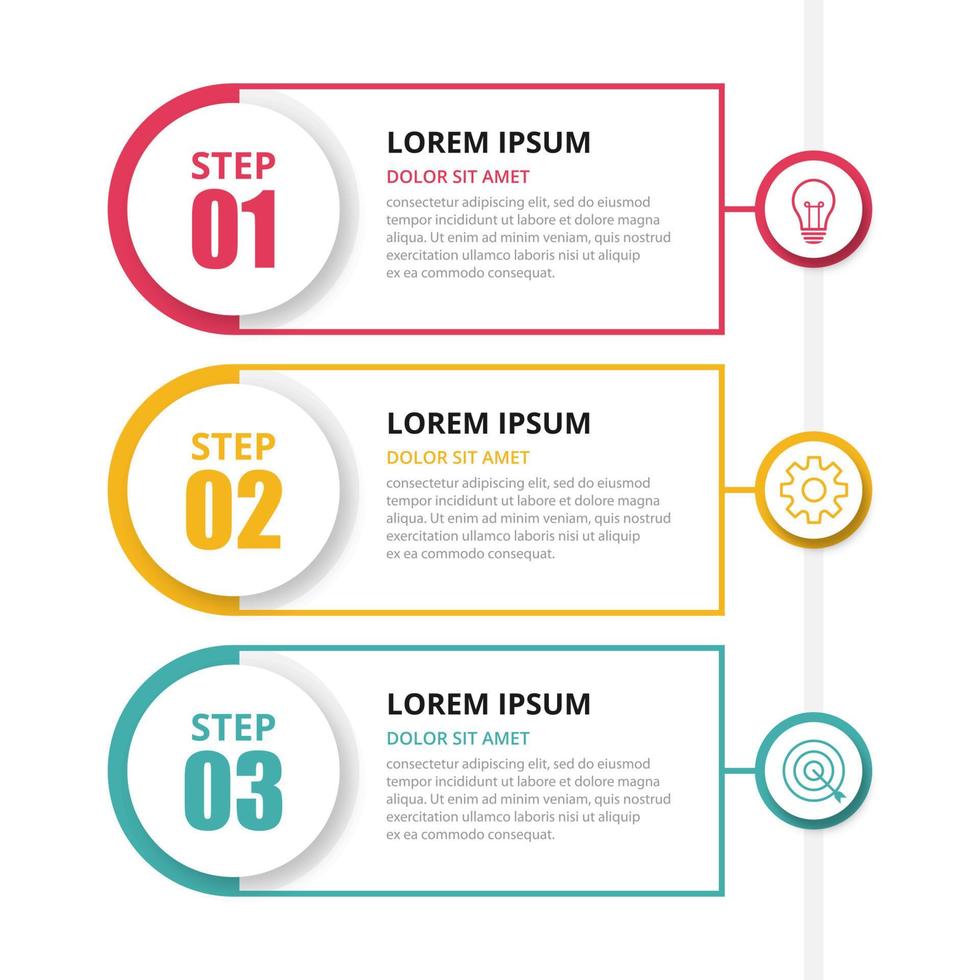 STEP
01

LOREM IPSUM
DOLOR SIT AMET
consectetur adipiscing elit, sed do eiusmod tempor incididunt ut labore et dolore magna aliqua. Ut enim ad minim veniam, quis nostrud exercitation ullamco laboris nisi ut aliquip ex ea commodo consequat.

STEP
02

LOREM IPSUM
DOLOR SIT AMET
consectetur adipiscing elit, sed do eiusmod tempor incididunt ut labore et dolore magna aliqua. Ut enim ad minim veniam, quis nostrud exercitation ullamco laboris nisi ut aliquip ex ea commodo consequat.

STEP
03

LOREM IPSUM
DOLOR SIT AMET
consectetur adipiscing elit, sed do eiusmod tempor incididunt ut labore et dolore magna aliqua. Ut enim ad minim veniam, quis nostrud exercitation ullamco laboris nisi ut aliquip ex ea commodo consequat.