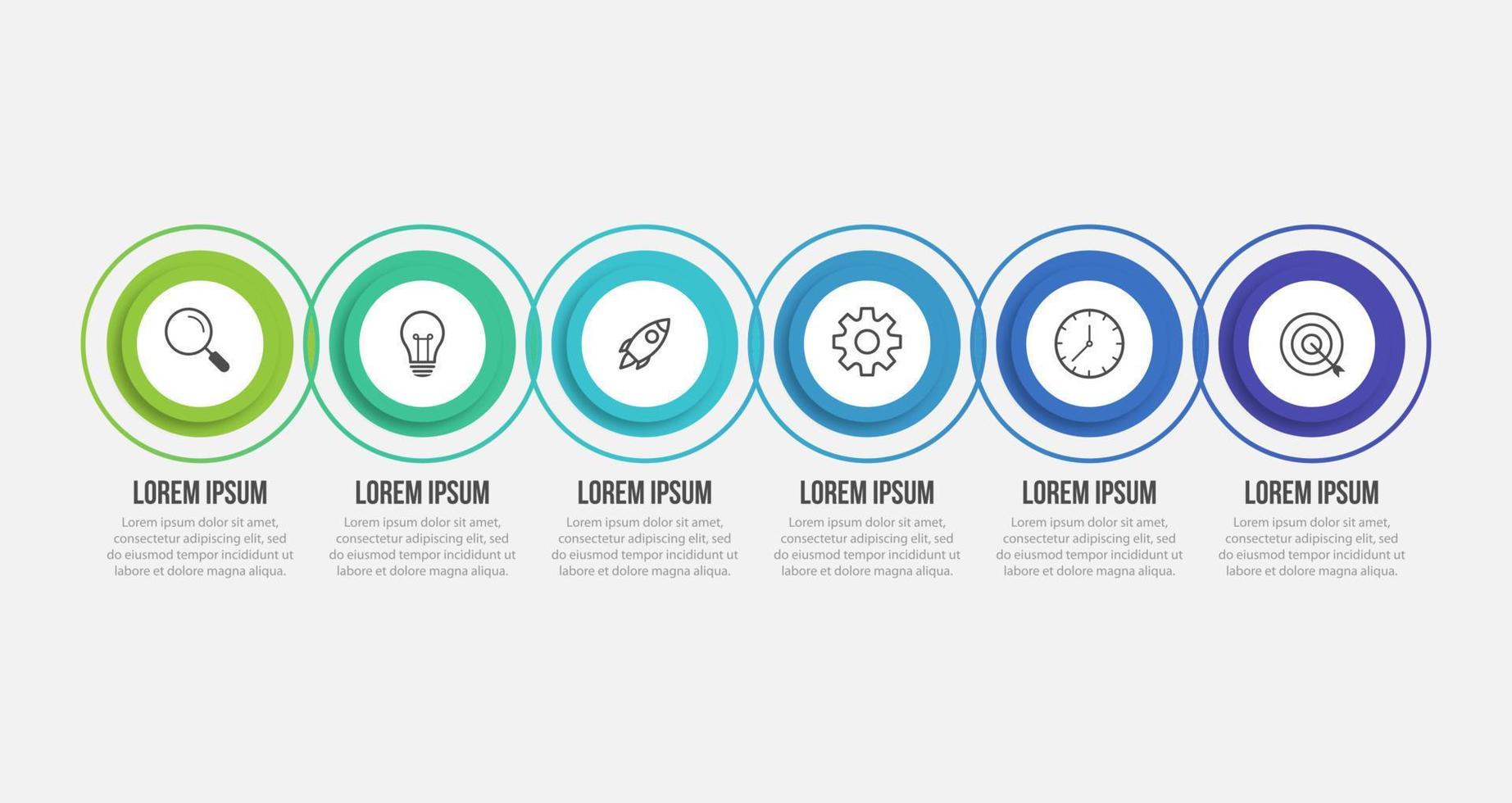 LOREM IPSUM

Lorem ipsum dolor sit amet, consectetur adipiscing elit, sed do eiusmod tempor incididunt ut labore et dolore magna aliqua.

LOREM IPSUM

Lorem ipsum dolor sit amet, consectetur adipiscing elit, sed do eiusmod tempor incididunt ut labore et dolore magna aliqua.

LOREM IPSUM

Lorem ipsum dolor sit amet, consectetur adipiscing elit, sed do eiusmod tempor incididunt ut labore et dolore magna aliqua.

LOREM IPSUM

Lorem ipsum dolor sit amet, consectetur adipiscing elit, sed do eiusmod tempor incididunt ut labore et dolore magna aliqua.

LOREM IPSUM

Lorem ipsum dolor sit amet, consectetur adipiscing elit, sed do eiusmod tempor incididunt ut labore et dolore magna aliqua.

LOREM IPSUM

Lorem ipsum dolor sit amet, consectetur adipiscing elit, sed do eiusmod tempor incididunt ut labore et dolore magna aliqua.