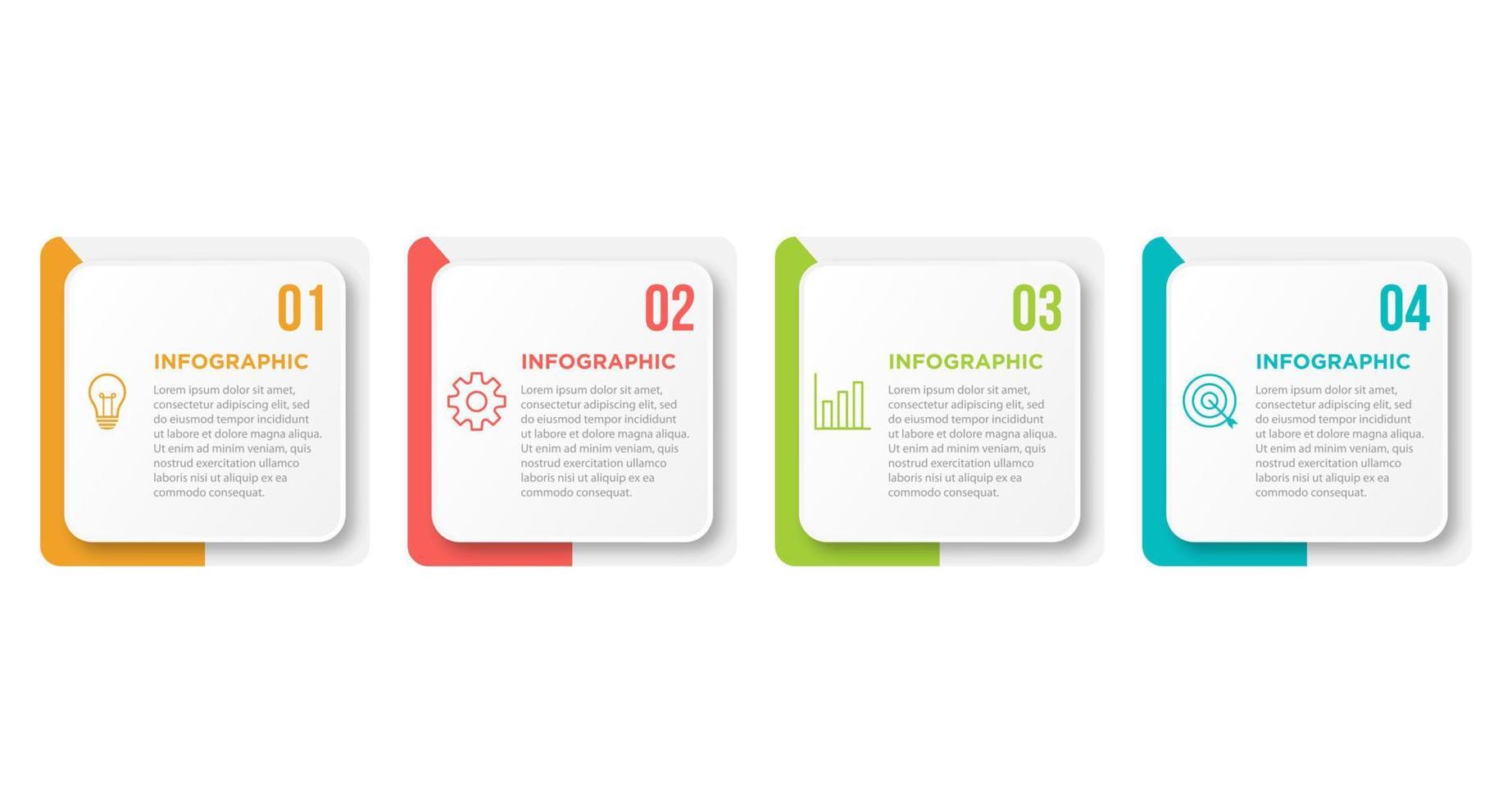 01

INFOGRAPHIC

Lorem ipsum dolor sit amet, consectetur adipiscing elit, sed do eiusmod tempor incididunt ut labore et dolore magna aliqua. Ut enim ad minim veniam, quis nostrud exercitation ullamco laboris nisi ut aliquip ex ea commodo consequat.

02

INFOGRAPHIC

Lorem ipsum dolor sit amet, consectetur adipiscing elit, sed do eiusmod tempor incididunt ut labore et dolore magna aliqua. Ut enim ad minim veniam, quis nostrud exercitation ullamco laboris nisi ut aliquip ex ea commodo consequat.

03

INFOGRAPHIC

Lorem ipsum dolor sit amet, consectetur adipiscing elit, sed do eiusmod tempor incididunt ut labore et dolore magna aliqua. Ut enim ad minim veniam, quis nostrud exercitation ullamco laboris nisi ut aliquip ex ea commodo consequat.

04

INFOGRAPHIC

Lorem ipsum dolor sit amet, consectetur adipiscing elit, sed do eiusmod tempor incididunt ut labore et dolore magna aliqua. Ut enim ad minim veniam, quis nostrud exercitation ullamco laboris nisi ut aliquip ex ea commodo consequat.