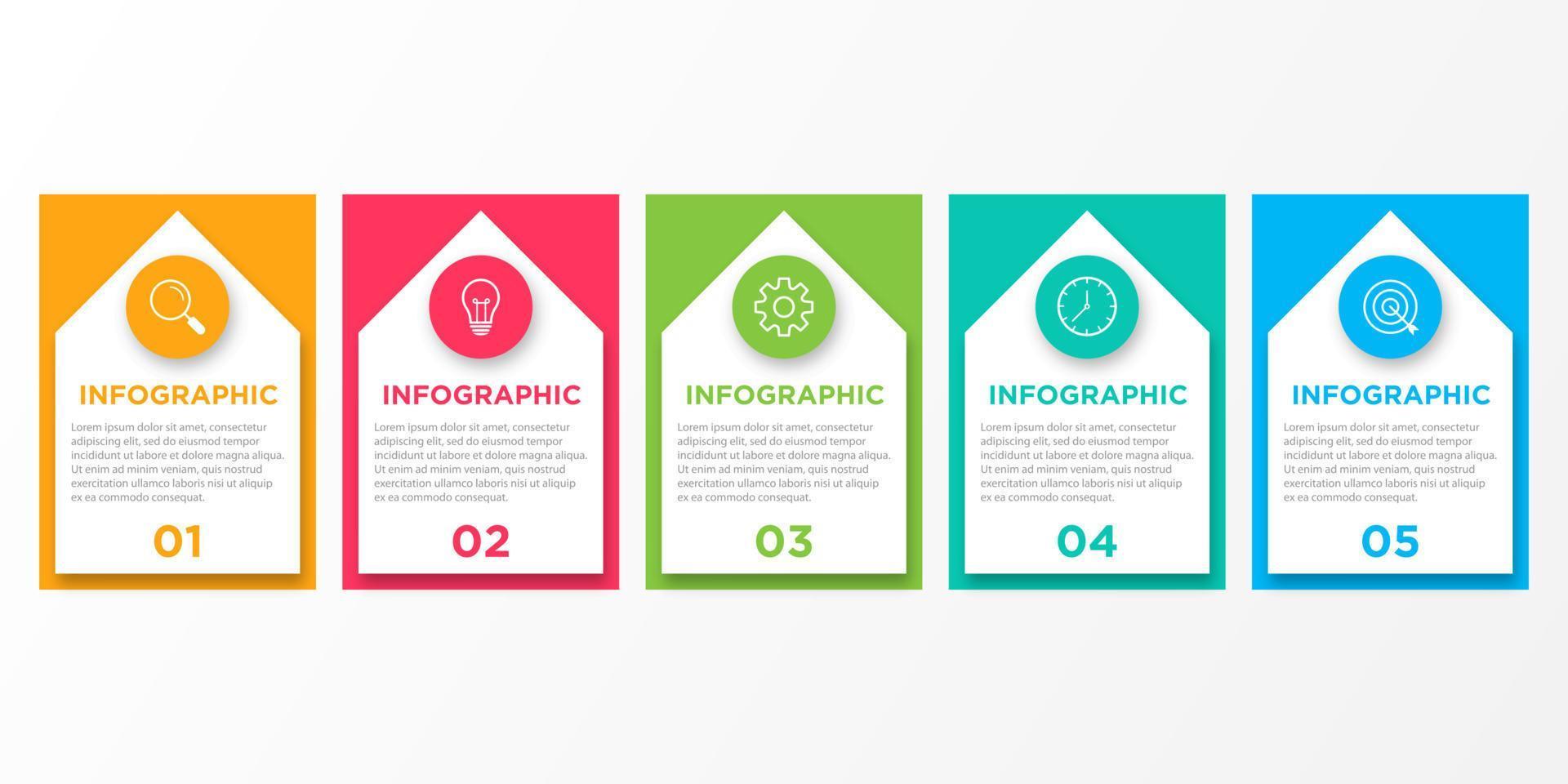 INFOGRAPHIC

Lorem ipsum dolor sit amet, consectetur adipiscing elit, sed do eiusmod tempor incididunt ut labore et dolore magna aliqua. Ut enim ad minim veniam, quis nostrud exercitation ullamco laboris nisi ut aliquip ex ea commodo consequat.

01

INFOGRAPHIC

Lorem ipsum dolor sit amet, consectetur adipiscing elit, sed do eiusmod tempor incididunt ut labore et dolore magna aliqua. Ut enim ad minim veniam, quis nostrud exercitation ullamco laboris nisi ut aliquip ex ea commodo consequat.

02

INFOGRAPHIC

Lorem ipsum dolor sit amet, consectetur adipiscing elit, sed do eiusmod tempor incididunt ut labore et dolore magna aliqua. Ut enim ad minim veniam, quis nostrud exercitation ullamco laboris nisi ut aliquip ex ea commodo consequat.

03

INFOGRAPHIC

Lorem ipsum dolor sit amet, consectetur adipiscing elit, sed do eiusmod tempor incididunt ut labore et dolore magna aliqua. Ut enim ad minim veniam, quis nostrud exercitation ullamco laboris nisi ut aliquip ex ea commodo consequat.

04

INFOGRAPHIC

Lorem ipsum dolor sit amet, consectetur adipiscing elit, sed do eiusmod tempor incididunt ut labore et dolore magna aliqua. Ut enim ad minim veniam, quis nostrud exercitation ullamco laboris nisi ut aliquip ex ea commodo consequat.

05