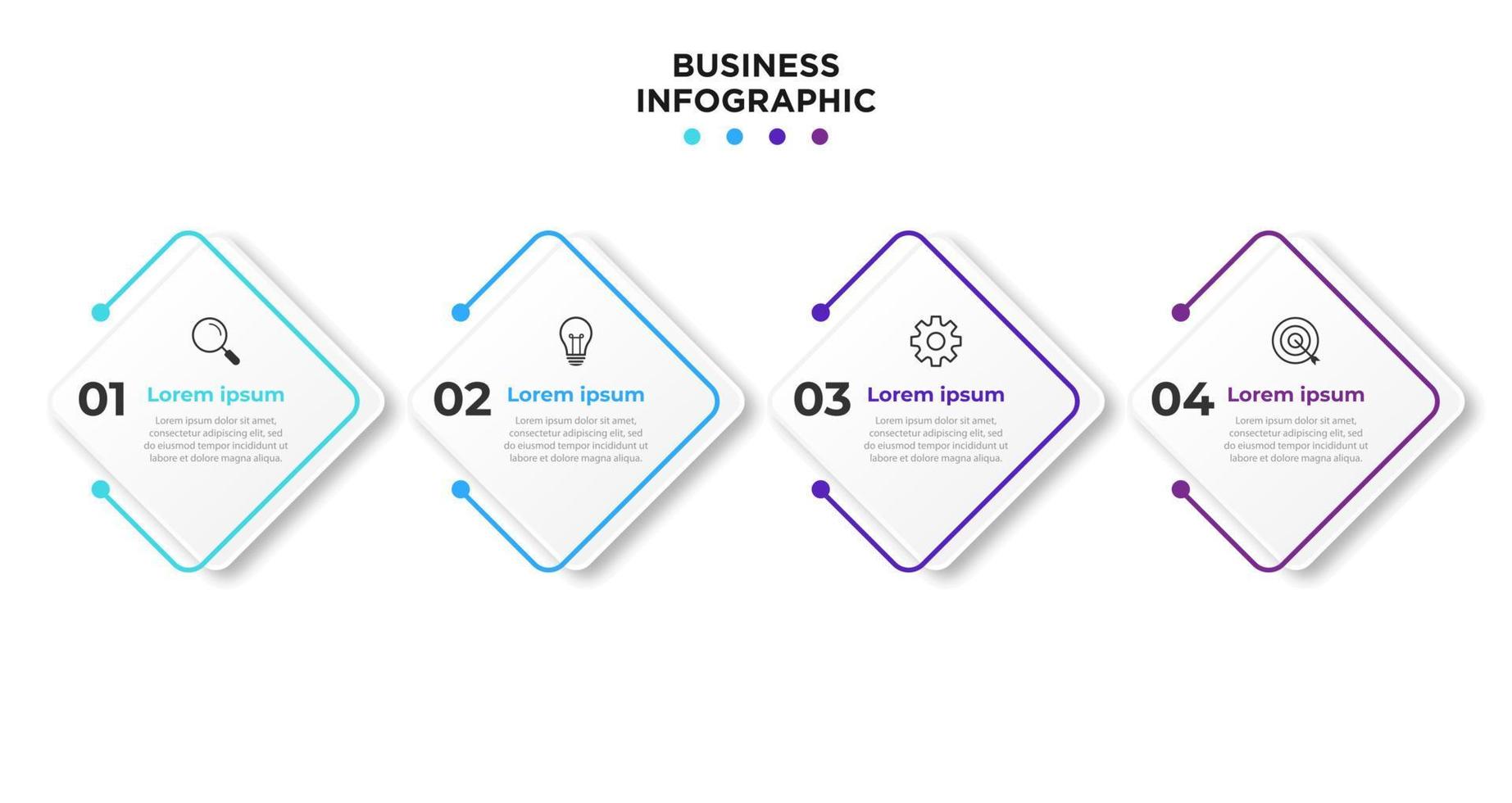 BUSINESS INFOGRAPHIC

01 Lorem ipsum
Lorem ipsum dolor sit amet, consectetur adipiscing elit, sed do eiusmod tempor incididunt ut labore et dolore magna aliqua.

02 Lorem ipsum
Lorem ipsum dolor sit amet, consectetur adipiscing elit, sed do eiusmod tempor incididunt ut labore et dolore magna aliqua.

03 Lorem ipsum
Lorem ipsum dolor sit amet, consectetur adipiscing elit, sed do eiusmod tempor incididunt ut labore et dolore magna aliqua.

04 Lorem ipsum
Lorem ipsum dolor sit amet, consectetur adipiscing elit, sed do eiusmod tempor incididunt ut labore et dolore magna aliqua.