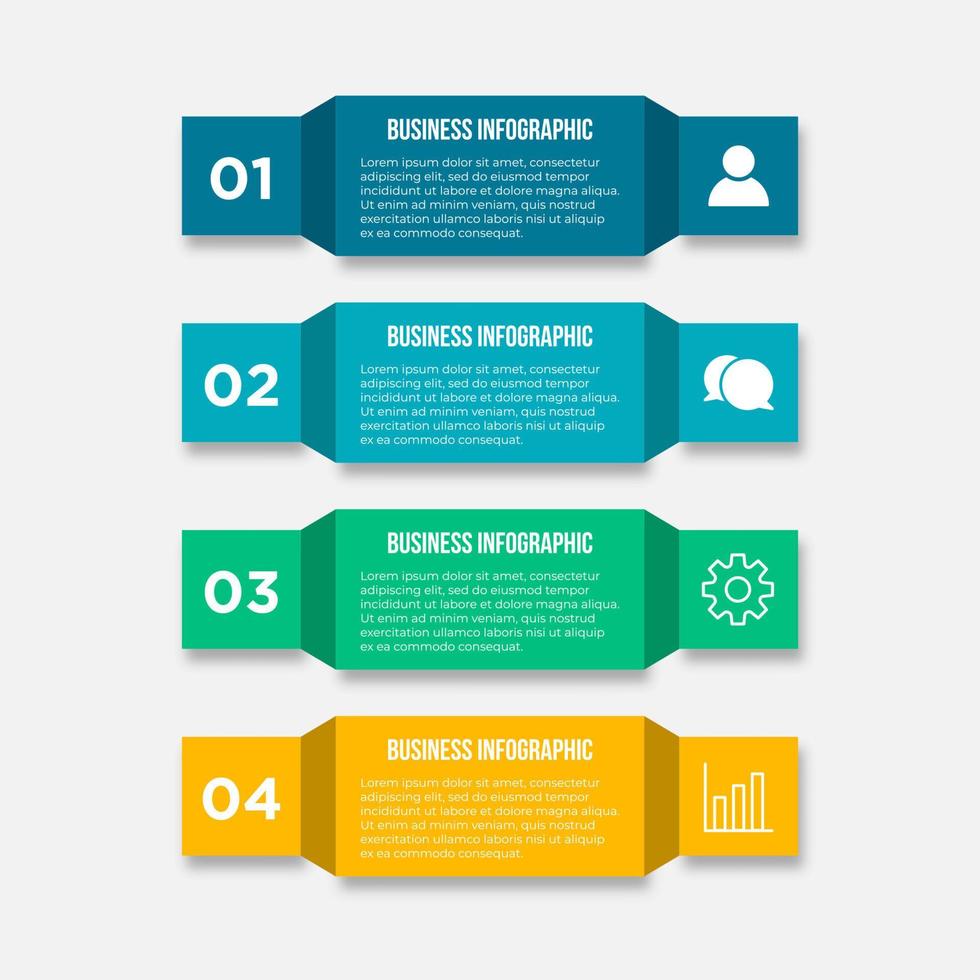 01

BUSINESS INFOGRAPHIC

Lorem ipsum dolor sit amet, consectetur adipiscing elit, sed do eiusmod tempor incididunt ut labore et dolore magna aliqua. Ut enim ad minim veniam, quis nostrud exercitation ullamco laboris nisi ut aliquip ex ea commodo consequat.

02

BUSINESS INFOGRAPHIC

Lorem ipsum dolor sit amet, consectetur adipiscing elit, sed do eiusmod tempor incididunt ut labore et dolore magna aliqua. Ut enim ad minim veniam, quis nostrud exercitation ullamco laboris nisi ut aliquip ex ea commodo consequat.

03

BUSINESS INFOGRAPHIC

Lorem ipsum dolor sit amet, consectetur adipiscing elit, sed do eiusmod tempor incididunt ut labore et dolore magna aliqua. Ut enim ad minim veniam, quis nostrud exercitation ullamco laboris nisi ut aliquip ex ea commodo consequat.

04

BUSINESS INFOGRAPHIC

Lorem ipsum dolor sit amet, consectetur adipiscing elit, sed do eiusmod tempor incididunt ut labore et dolore magna aliqua. Ut enim ad minim veniam, quis nostrud exercitation ullamco laboris nisi ut aliquip ex ea commodo consequat.