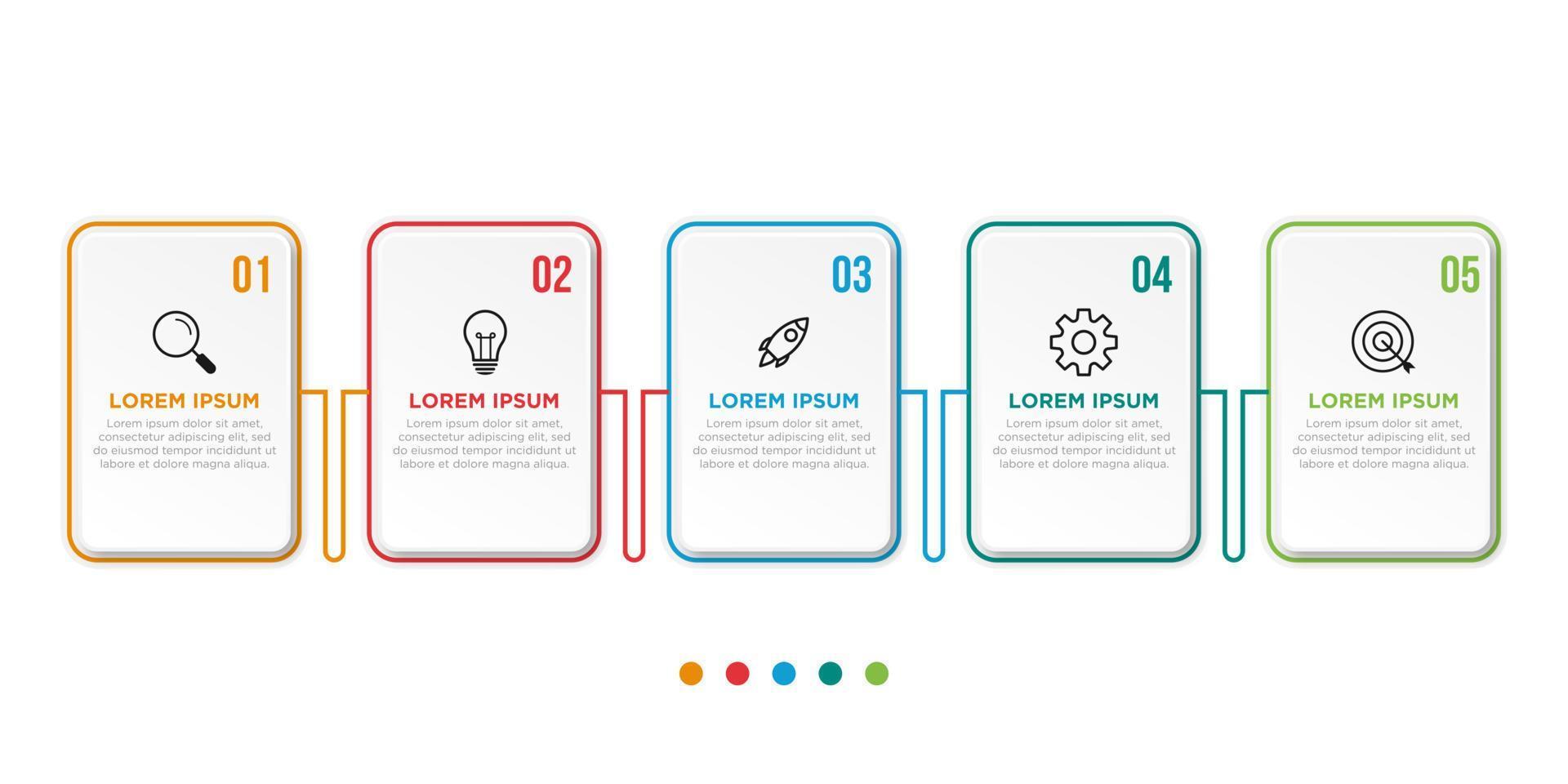 01

LOREM IPSUM

Lorem ipsum dolor sit amet, consectetur adipiscing elit, sed do eiusmod tempor incididunt ut labore et dolore magna aliqua.

02

LOREM IPSUM

Lorem ipsum dolor sit amet, consectetur adipiscing elit, sed do eiusmod tempor incididunt ut labore et dolore magna aliqua.

03

LOREM IPSUM

Lorem ipsum dolor sit amet, consectetur adipiscing elit, sed do eiusmod tempor incididunt ut labore et dolore magna aliqua.

04

LOREM IPSUM

Lorem ipsum dolor sit amet, consectetur adipiscing elit, sed do eiusmod tempor incididunt ut labore et dolore magna aliqua.

05

LOREM IPSUM

Lorem ipsum dolor sit amet, consectetur adipiscing elit, sed do eiusmod tempor incididunt ut labore et dolore magna aliqua.