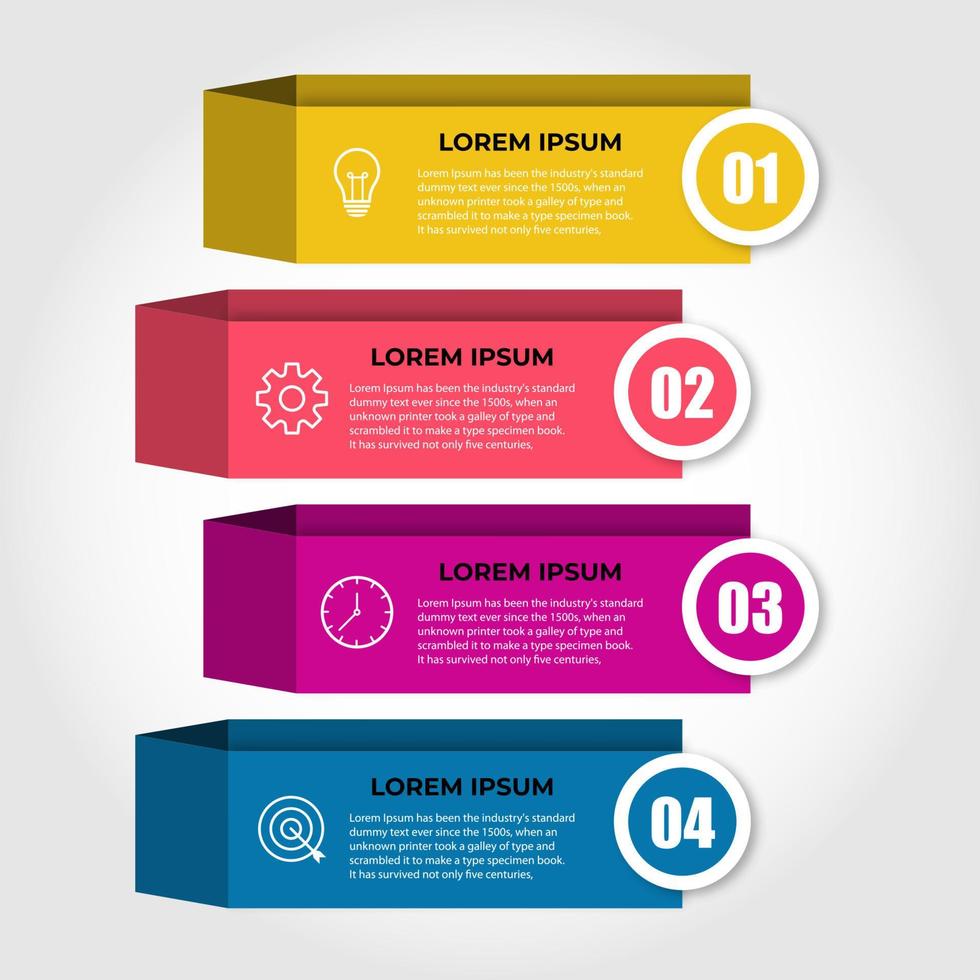 LOREM IPSUM

Lorem Ipsum has been the industry's standard dummy text ever since the 1500s, when an unknown printer took a galley of type and scrambled it to make a type specimen book. It has survived not only five centuries,

01

LOREM IPSUM

Lorem Ipsum has been the industry's standard dummy text ever since the 1500s, when an unknown printer took a galley of type and scrambled it to make a type specimen book. It has survived not only five centuries,

02

LOREM IPSUM

Lorem Ipsum has been the industry's standard dummy text ever since the 1500s, when an unknown printer took a galley of type and scrambled it to make a type specimen book. It has survived not only five centuries,

03

LOREM IPSUM

Lorem Ipsum has been the industry's standard dummy text ever since the 1500s, when an unknown printer took a galley of type and scrambled it to make a type specimen book. It has survived not only five centuries,

04