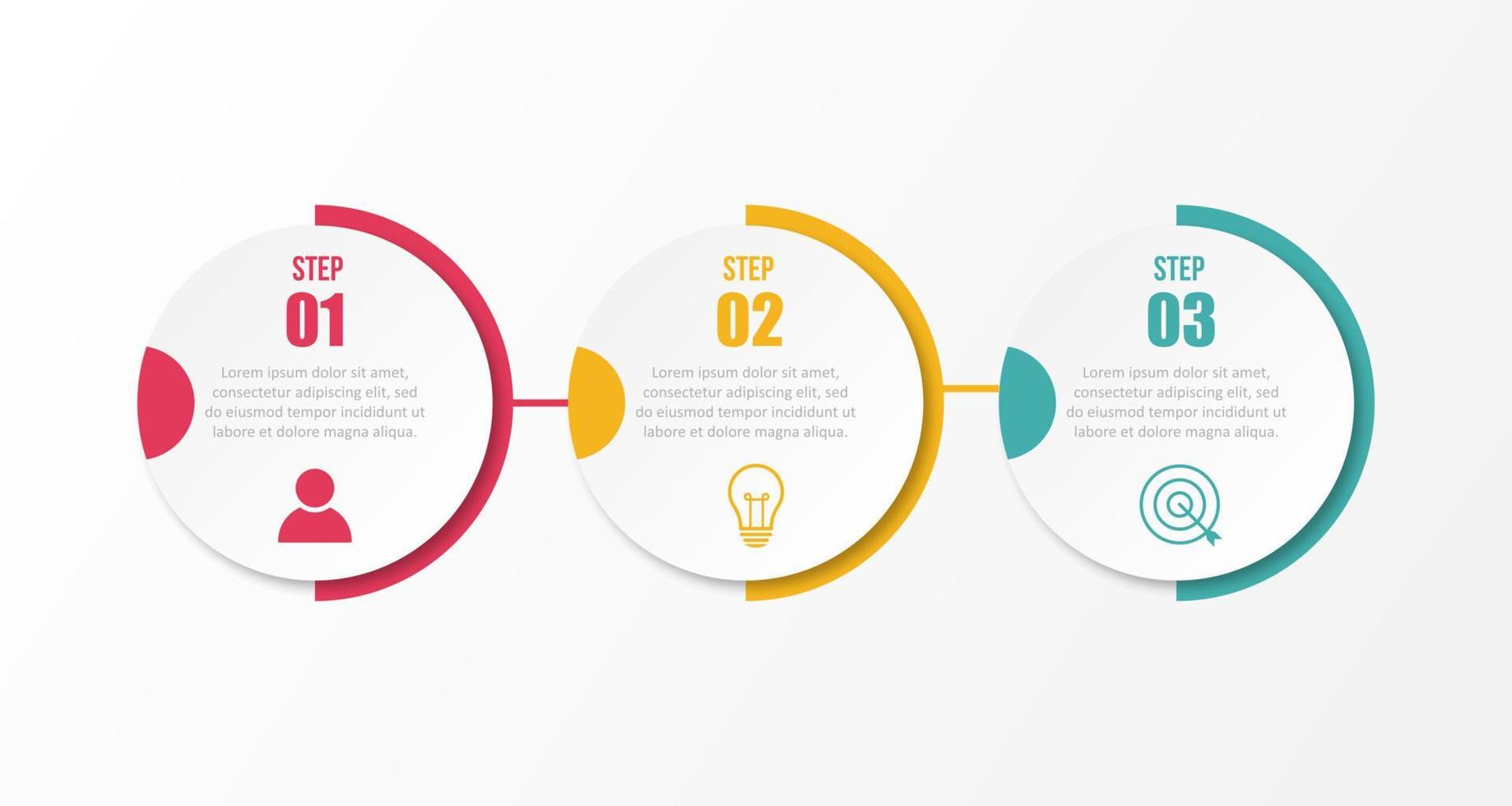 STEP
01

Lorem ipsum dolor sit amet, consectetur adipiscing elit, sed do eiusmod tempor incididunt ut labore et dolore magna aliqua.

STEP
02

Lorem ipsum dolor sit amet, consectetur adipiscing elit, sed do eiusmod tempor incididunt ut labore et dolore magna aliqua.

STEP
03

Lorem ipsum dolor sit amet, consectetur adipiscing elit, sed do eiusmod tempor incididunt ut labore et dolore magna aliqua.