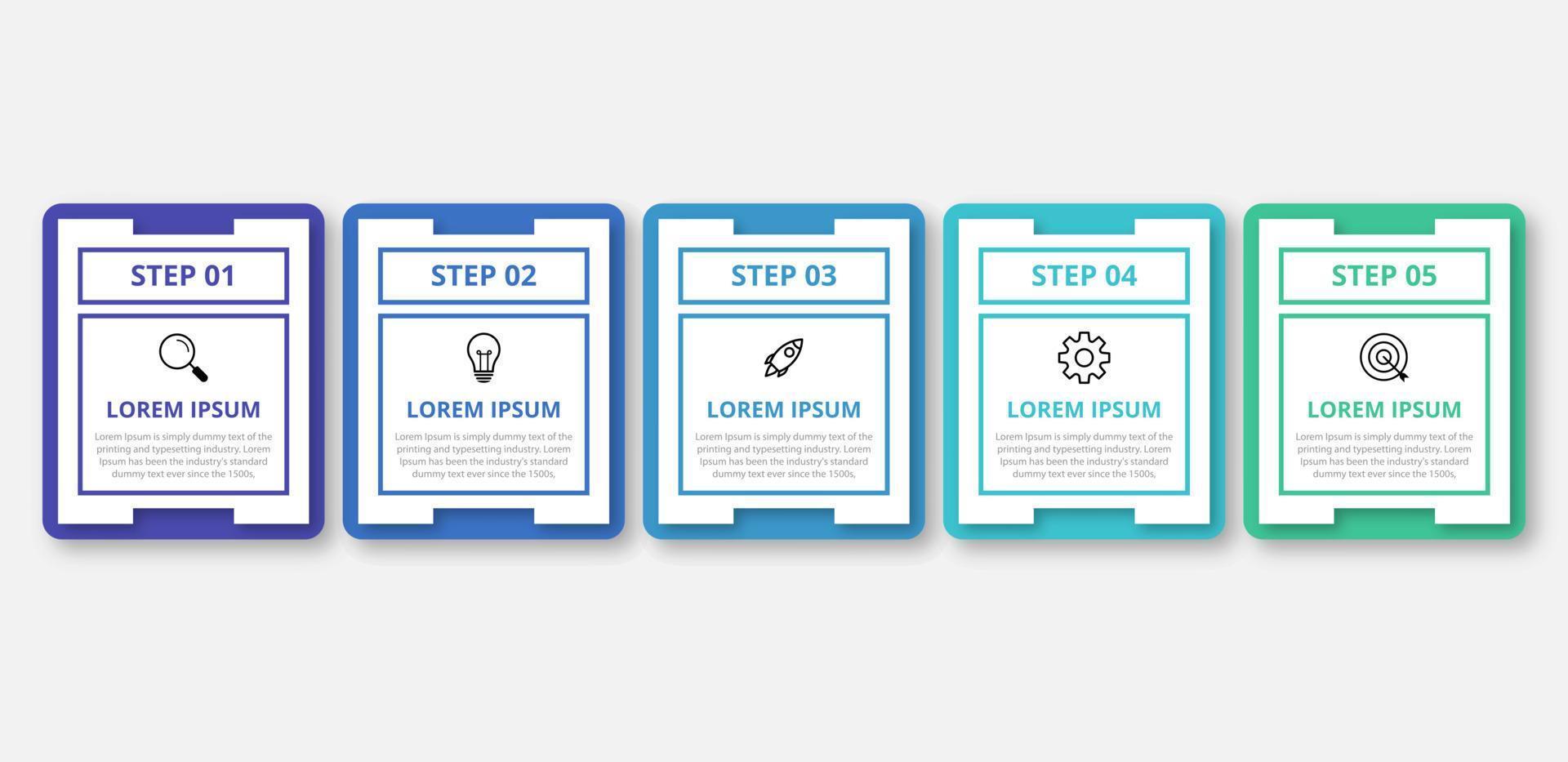 STEP 01

LOREM IPSUM

Lorem Ipsum is simply dummy text of the printing and typesetting industry. Lorem Ipsum has been the industry's standard dummy text ever since the 1500s,

STEP 02

LOREM IPSUM

Lorem Ipsum is simply dummy text of the printing and typesetting industry. Lorem Ipsum has been the industry's standard dummy text ever since the 1500s,

STEP 03

LOREM IPSUM

Lorem Ipsum is simply dummy text of the printing and typesetting industry. Lorem Ipsum has been the industry's standard dummy text ever since the 1500s,

STEP 04

LOREM IPSUM

Lorem Ipsum is simply dummy text of the printing and typesetting industry. Lorem Ipsum has been the industry's standard dummy text ever since the 1500s,

STEP 05

LOREM IPSUM

Lorem Ipsum is simply dummy text of the printing and typesetting industry. Lorem Ipsum has been the industry's standard dummy text ever since the 1500s,