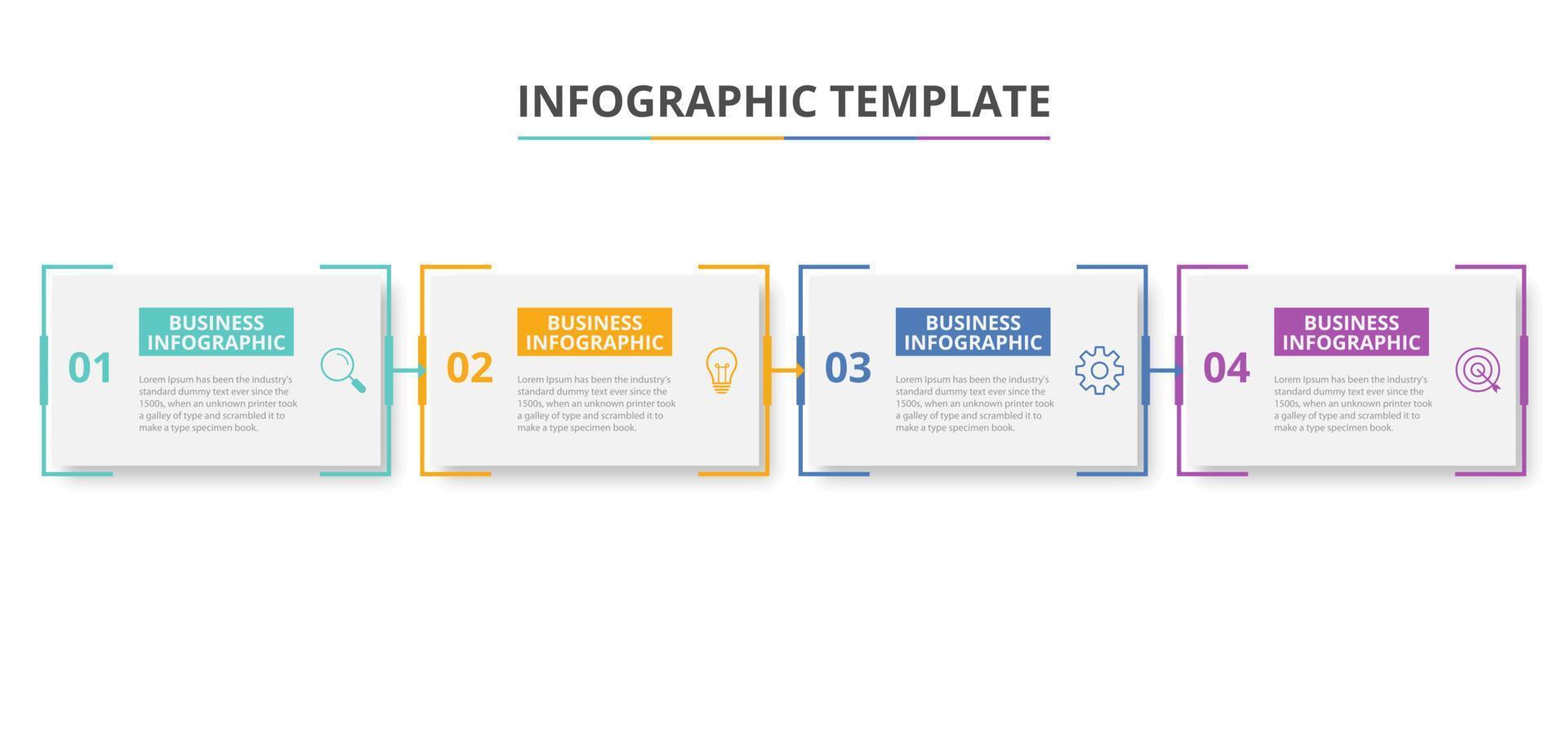 INFOGRAPHIC TEMPLATE

01

BUSINESS INFOGRAPHIC

Lorem Ipsum has been the industry's standard dummy text ever since the 1500s, when an unknown printer took a galley of type and scrambled it to make a type specimen book.

02

BUSINESS INFOGRAPHIC

Lorem Ipsum has been the industry's standard dummy text ever since the 1500s, when an unknown printer took a galley of type and scrambled it to make a type specimen book.

03

BUSINESS INFOGRAPHIC

Lorem Ipsum has been the industry's standard dummy text ever since the 1500s, when an unknown printer took a galley of type and scrambled it to make a type specimen book.

04

BUSINESS INFOGRAPHIC

Lorem Ipsum has been the industry's standard dummy text ever since the 1500s, when an unknown printer took a galley of type and scrambled it to make a type specimen book.