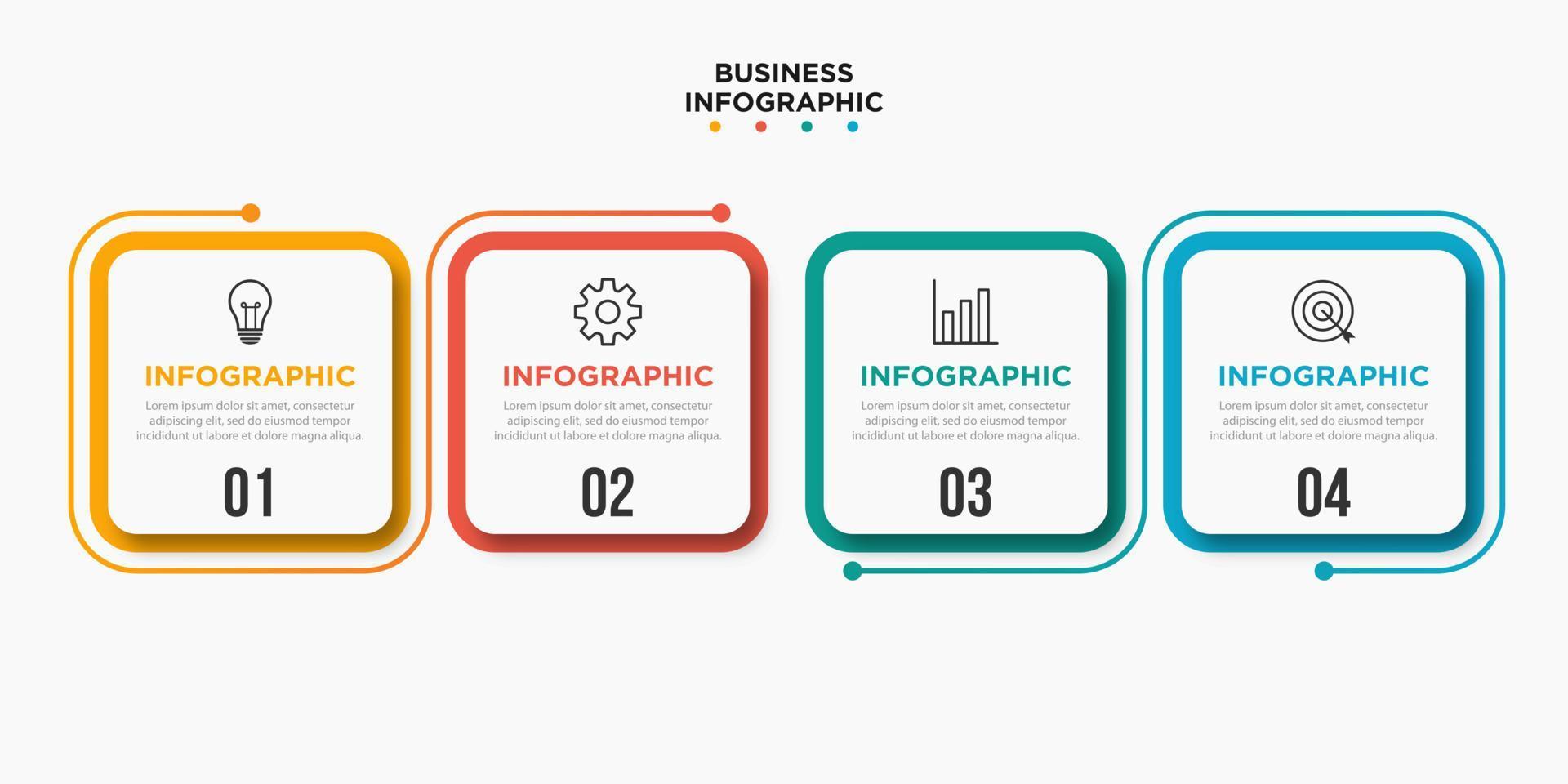 BUSINESS
INFOGRAPHIC

INFOGRAPHIC

Lorem ipsum dolor sit amet, consectetur adipiscing elit, sed do eiusmod tempor incididunt ut labore et dolore magna aliqua.

01

INFOGRAPHIC

Lorem ipsum dolor sit amet, consectetur adipiscing elit, sed do eiusmod tempor incididunt ut labore et dolore magna aliqua.

02

INFOGRAPHIC

Lorem ipsum dolor sit amet, consectetur adipiscing elit, sed do eiusmod tempor incididunt ut labore et dolore magna aliqua.

03

INFOGRAPHIC

Lorem ipsum dolor sit amet, consectetur adipiscing elit, sed do eiusmod tempor incididunt ut labore et dolore magna aliqua.

04