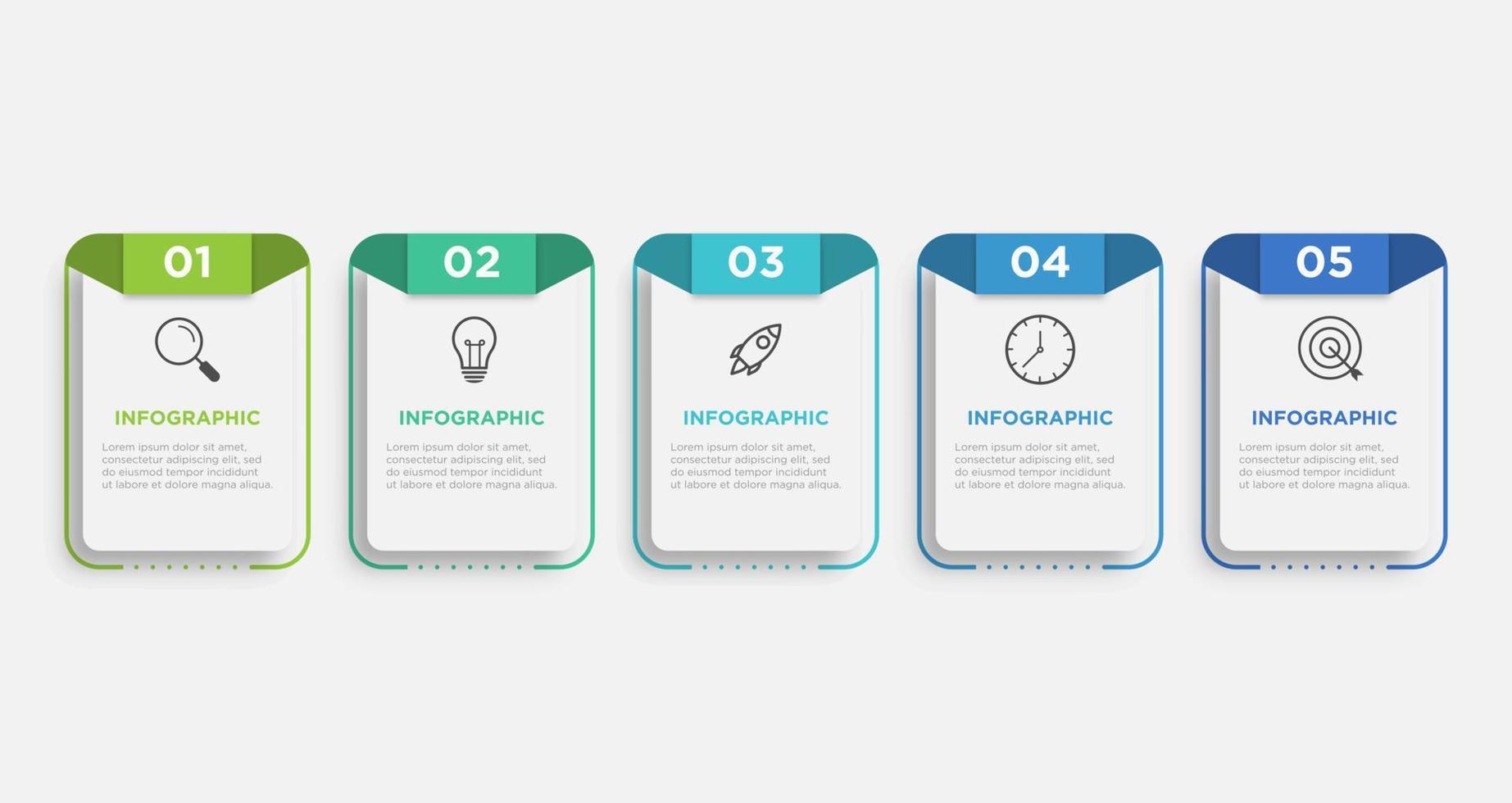 01

INFOGRAPHIC

Lorem ipsum dolor sit amet, consectetur adipiscing elit, sed do eiusmod tempor incididunt ut labore et dolore magna aliqua.

02

INFOGRAPHIC

Lorem ipsum dolor sit amet, consectetur adipiscing elit, sed do eiusmod tempor incididunt ut labore et dolore magna aliqua.

03

INFOGRAPHIC

Lorem ipsum dolor sit amet, consectetur adipiscing elit, sed do eiusmod tempor incididunt ut labore et dolore magna aliqua.

04

INFOGRAPHIC

Lorem ipsum dolor sit amet, consectetur adipiscing elit, sed do eiusmod tempor incididunt ut labore et dolore magna aliqua.

05

INFOGRAPHIC

Lorem ipsum dolor sit amet, consectetur adipiscing elit, sed do eiusmod tempor incididunt ut labore et dolore magna aliqua.