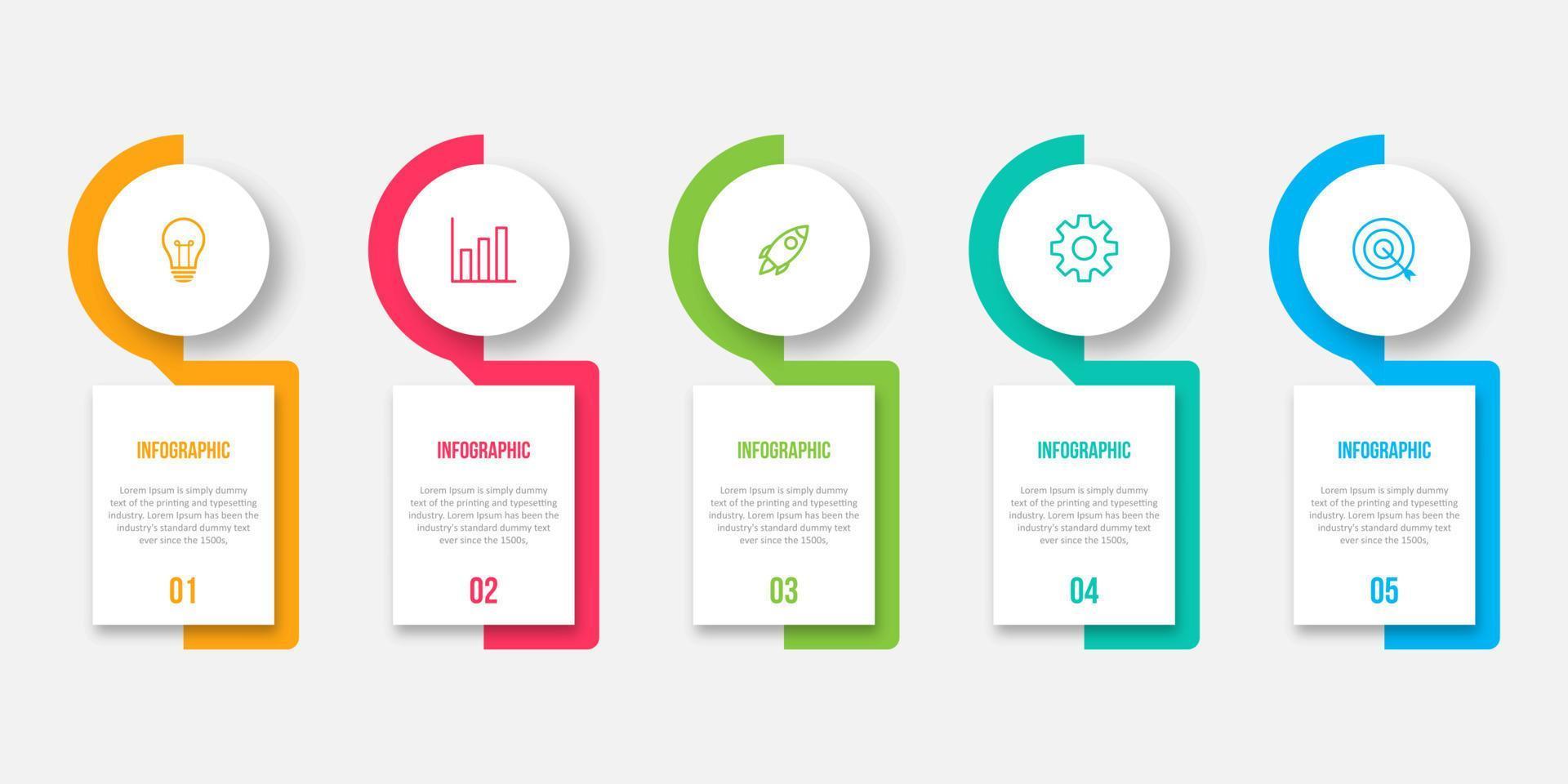 INFOGRAPHIC

Lorem Ipsum is simply dummy text of the printing and typesetting industry. Lorem Ipsum has been the industry's standard dummy text ever since the 1500s,

01

INFOGRAPHIC

Lorem Ipsum is simply dummy text of the printing and typesetting industry. Lorem Ipsum has been the industry's standard dummy text ever since the 1500s,

02

INFOGRAPHIC

Lorem Ipsum is simply dummy text of the printing and typesetting industry. Lorem Ipsum has been the industry's standard dummy text ever since the 1500s,

03

INFOGRAPHIC

Lorem Ipsum is simply dummy text of the printing and typesetting industry. Lorem Ipsum has been the industry's standard dummy text ever since the 1500s,

04

INFOGRAPHIC

Lorem Ipsum is simply dummy text of the printing and typesetting industry. Lorem Ipsum has been the industry's standard dummy text ever since the 1500s,

05