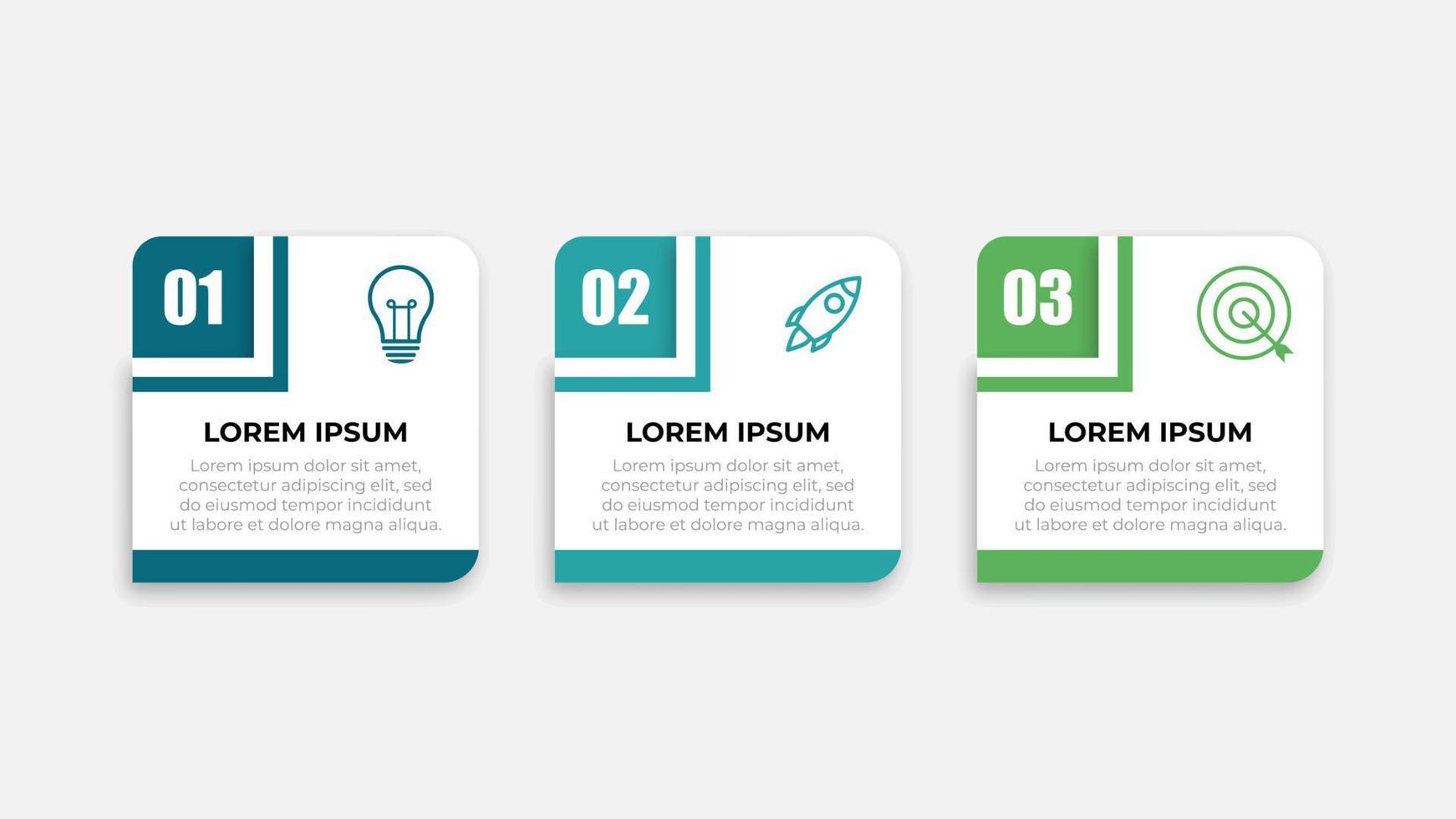 01

LOREM IPSUM

Lorem ipsum dolor sit amet, consectetur adipiscing elit, sed do eiusmod tempor incididunt ut labore et dolore magna aliqua.

02

LOREM IPSUM

Lorem ipsum dolor sit amet, consectetur adipiscing elit, sed do eiusmod tempor incididunt ut labore et dolore magna aliqua.

03

LOREM IPSUM

Lorem ipsum dolor sit amet, consectetur adipiscing elit, sed do eiusmod tempor incididunt ut labore et dolore magna aliqua.