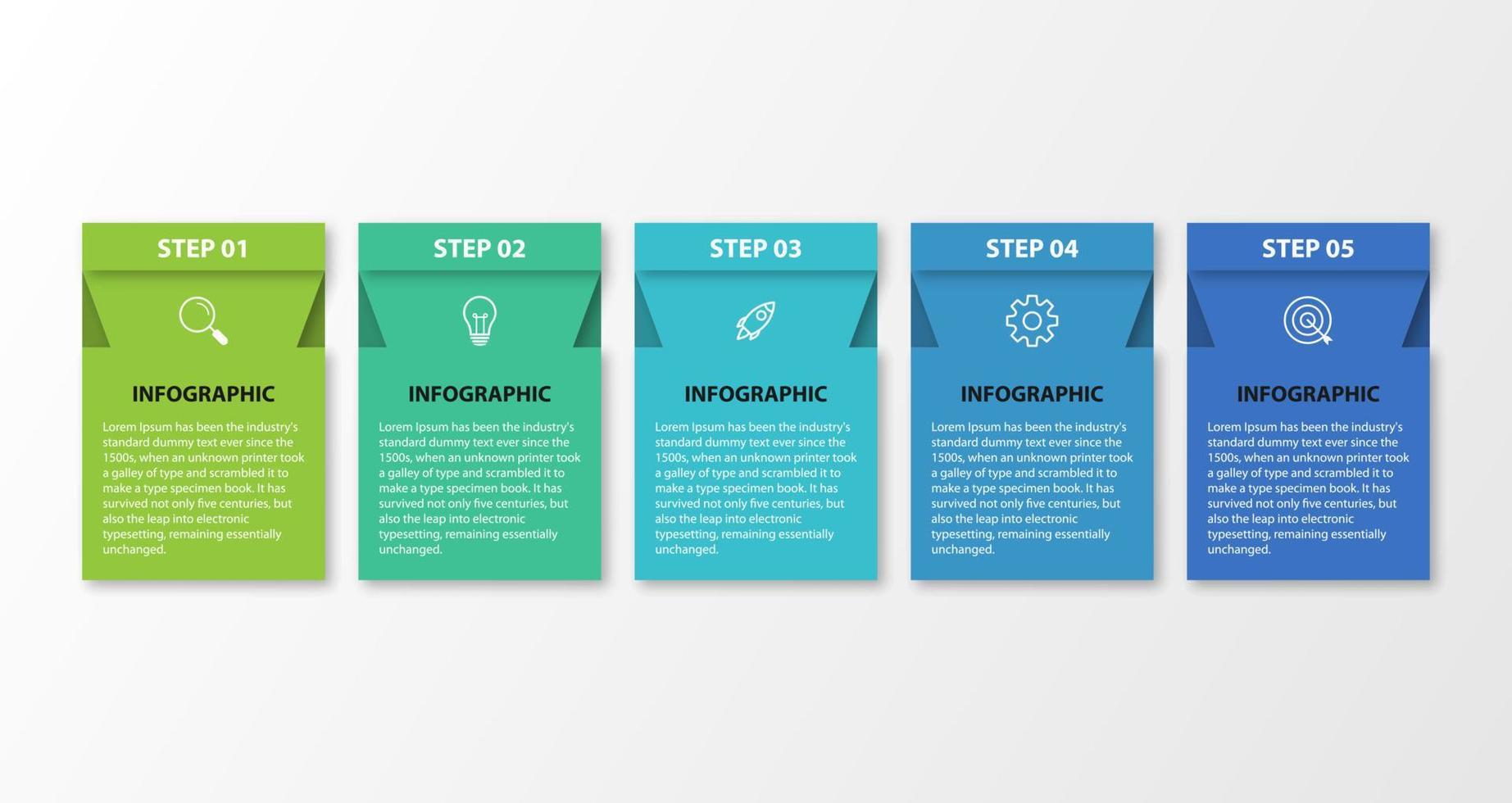 STEP 01

INFOGRAPHIC

Lorem Ipsum has been the industry's standard dummy text ever since the 1500s, when an unknown printer took a galley of type and scrambled it to make a type specimen book. It has survived not only five centuries, but also the leap into electronic typesetting, remaining essentially unchanged.

STEP 02

INFOGRAPHIC

Lorem Ipsum has been the industry's standard dummy text ever since the 1500s, when an unknown printer took a galley of type and scrambled it to make a type specimen book. It has survived not only five centuries, but also the leap into electronic typesetting, remaining essentially unchanged.

STEP 03

INFOGRAPHIC

Lorem Ipsum has been the industry's standard dummy text ever since the 1500s, when an unknown printer took a galley of type and scrambled it to make a type specimen book. It has survived not only five centuries, but also the leap into electronic typesetting, remaining essentially unchanged.

STEP 04

INFOGRAPHIC

Lorem Ipsum has been the industry's standard dummy text ever since the 1500s, when an unknown printer took a galley of type and scrambled it to make a type specimen book. It has survived not only five centuries, but also the leap into electronic typesetting, remaining essentially unchanged.

STEP 05

INFOGRAPHIC

Lorem Ipsum has been the industry's standard dummy text ever since the 1500s, when an unknown printer took a galley of type and scrambled it to make a type specimen book. It has survived not only five centuries, but also the leap into electronic typesetting, remaining essentially unchanged.