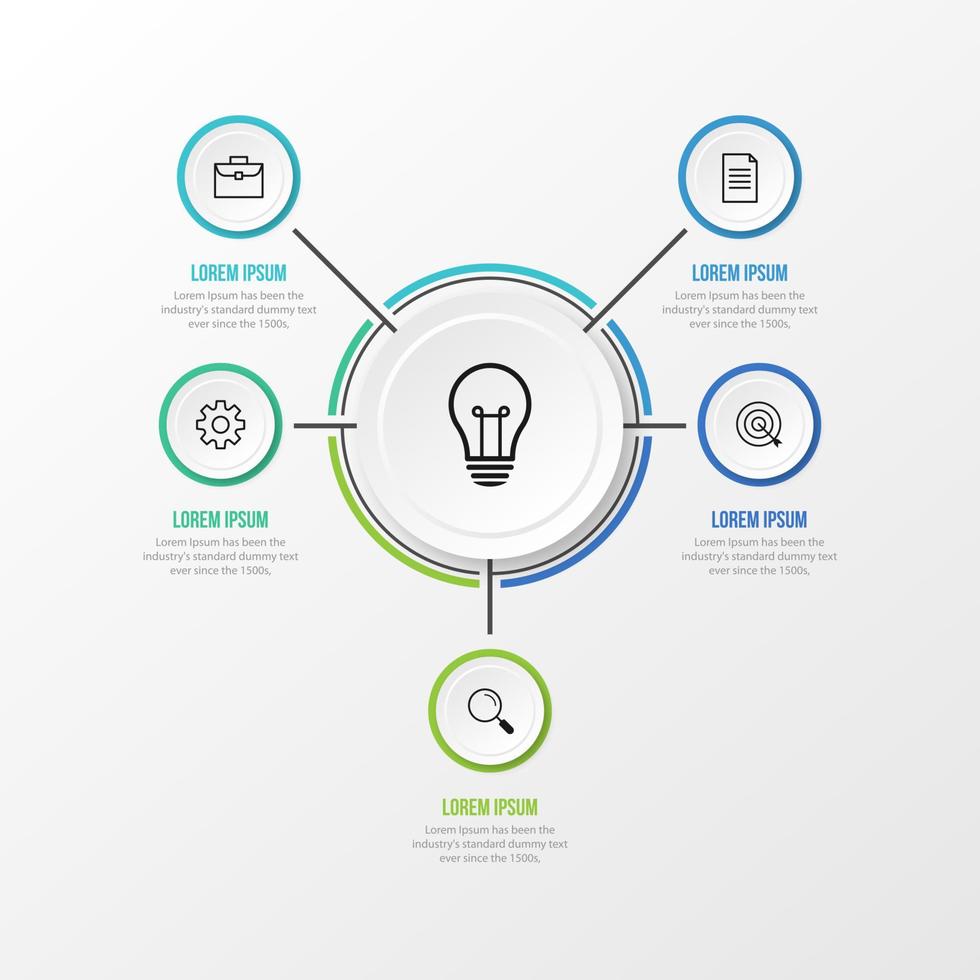 LOREM IPSUM
Lorem Ipsum has been the industry's standard dummy text ever since the 1500s,

LOREM IPSUM
Lorem Ipsum has been the industry's standard dummy text ever since the 1500s,

LOREM IPSUM
Lorem Ipsum has been the industry's standard dummy text ever since the 1500s,

LOREM IPSUM
Lorem Ipsum has been the industry's standard dummy text ever since the 1500s,

LOREM IPSUM
Lorem Ipsum has been the industry's standard dummy text ever since the 1500s,