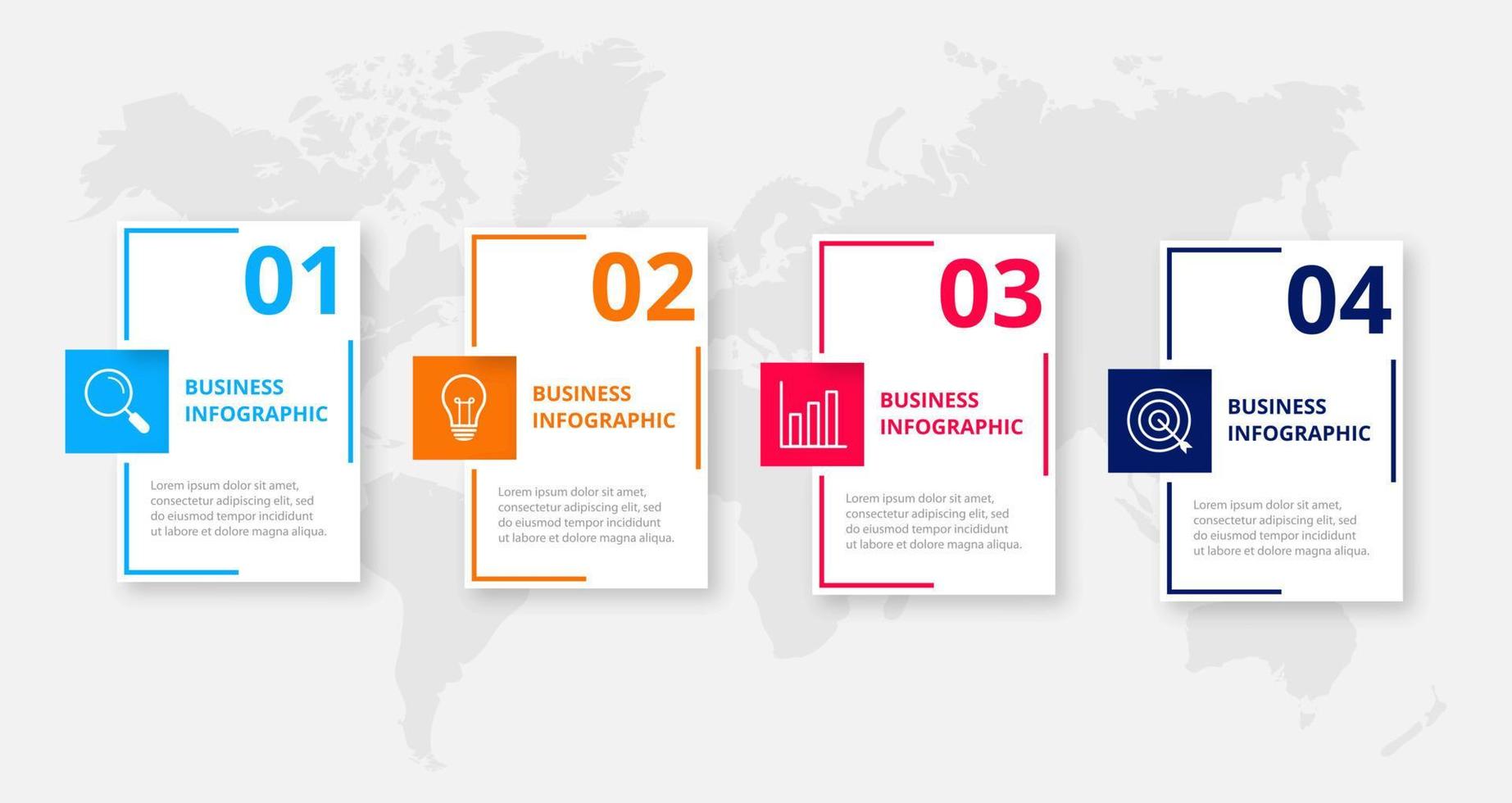 01

BUSINESS INFOGRAPHIC

Lorem ipsum dolor sit amet, consectetur adipiscing elit, sed do eiusmod tempor incididunt ut labore et dolore magna aliqua.

02

BUSINESS INFOGRAPHIC

Lorem ipsum dolor sit amet, consectetur adipiscing elit, sed do eiusmod tempor incididunt ut labore et dolore magna aliqua.

03

BUSINESS INFOGRAPHIC

Lorem ipsum dolor sit amet, consectetur adipiscing elit, sed do eiusmod tempor incididunt ut labore et dolore magna aliqua.

04

BUSINESS INFOGRAPHIC

Lorem ipsum dolor sit amet, consectetur adipiscing elit, sed do eiusmod tempor incididunt ut labore et dolore magna aliqua.